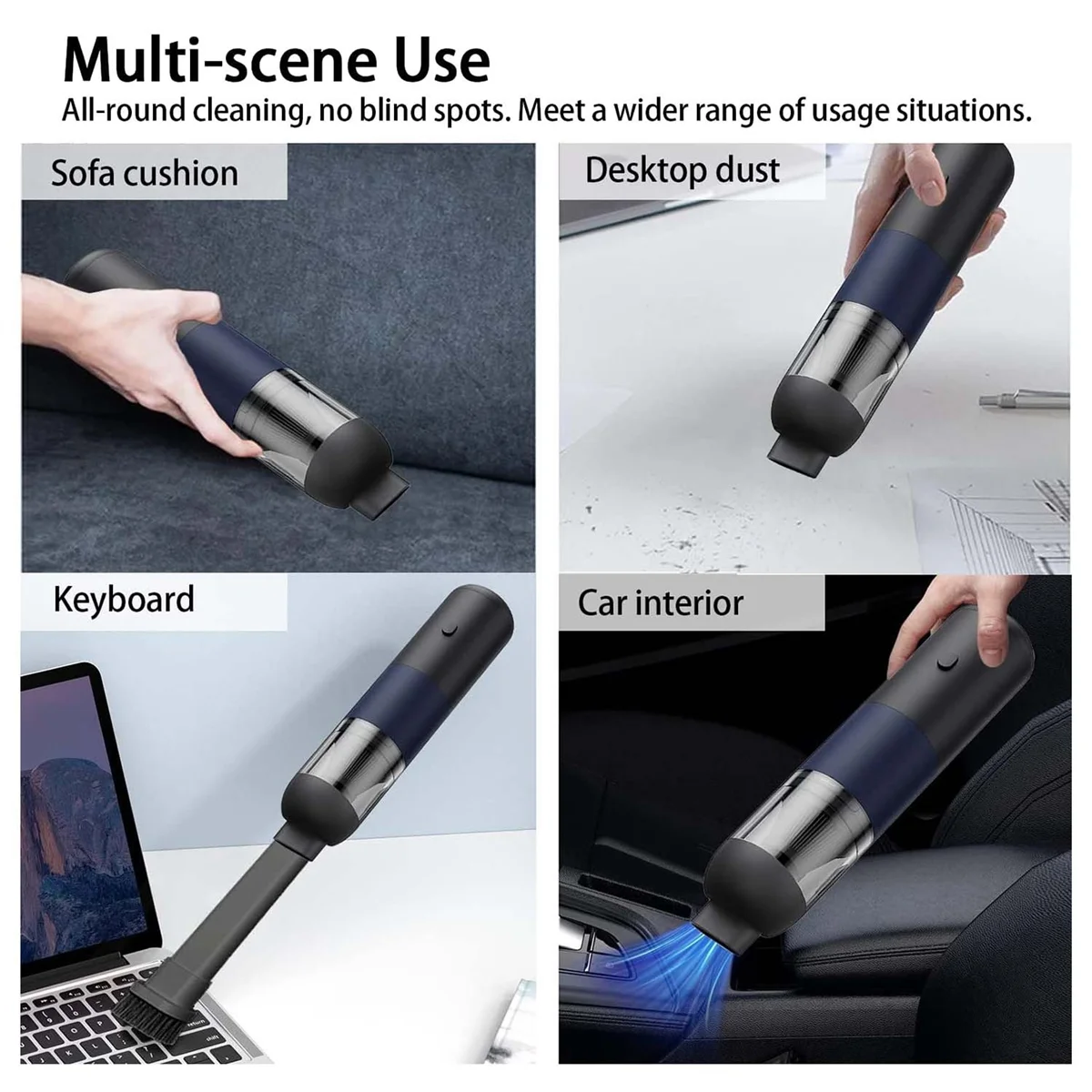 Multi-scene Use
All-round cleaning, no blind spots. Meet a wider range of usage situations.

Sofa cushion

Desktop dust

Keyboard

Car interior