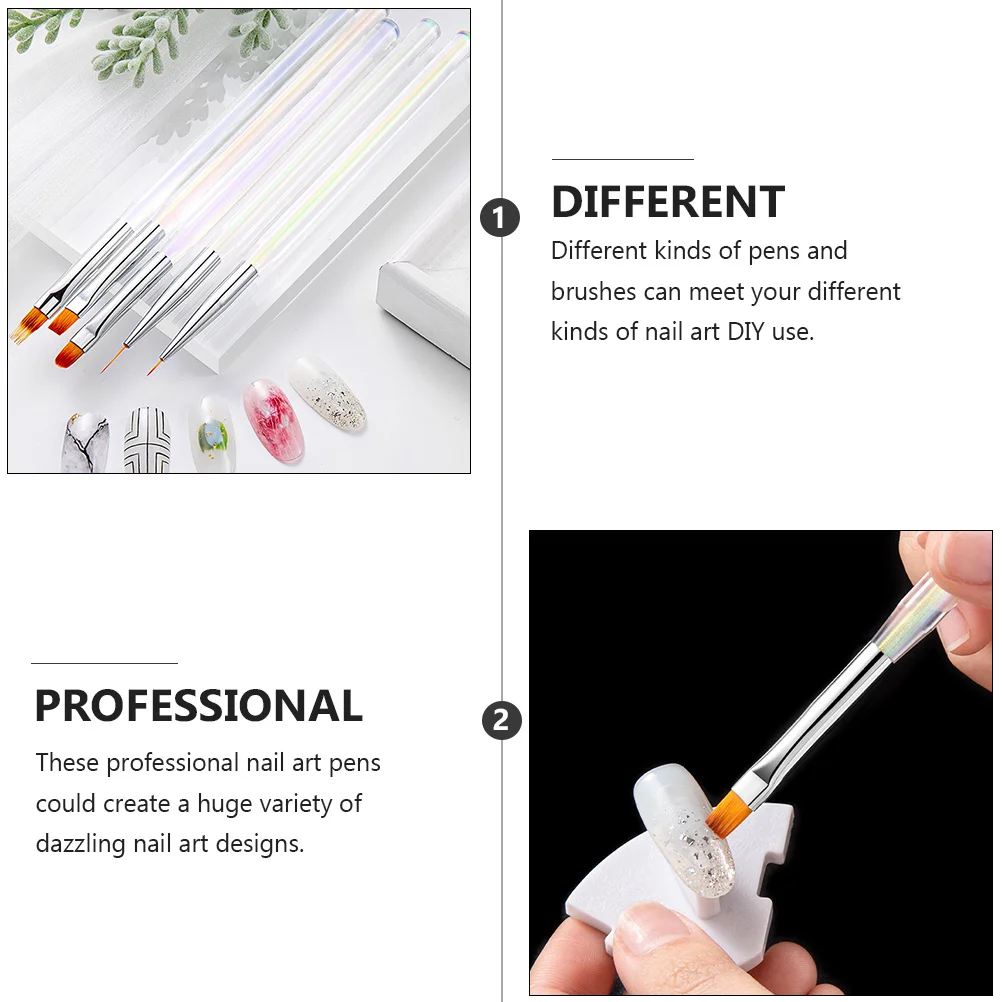 1

DIFFERENT

Different kinds of pens and brushes can meet your different kinds of nail art DIY use.

PROFESSIONAL

These professional nail art pens could create a huge variety of dazzling nail art designs.

2