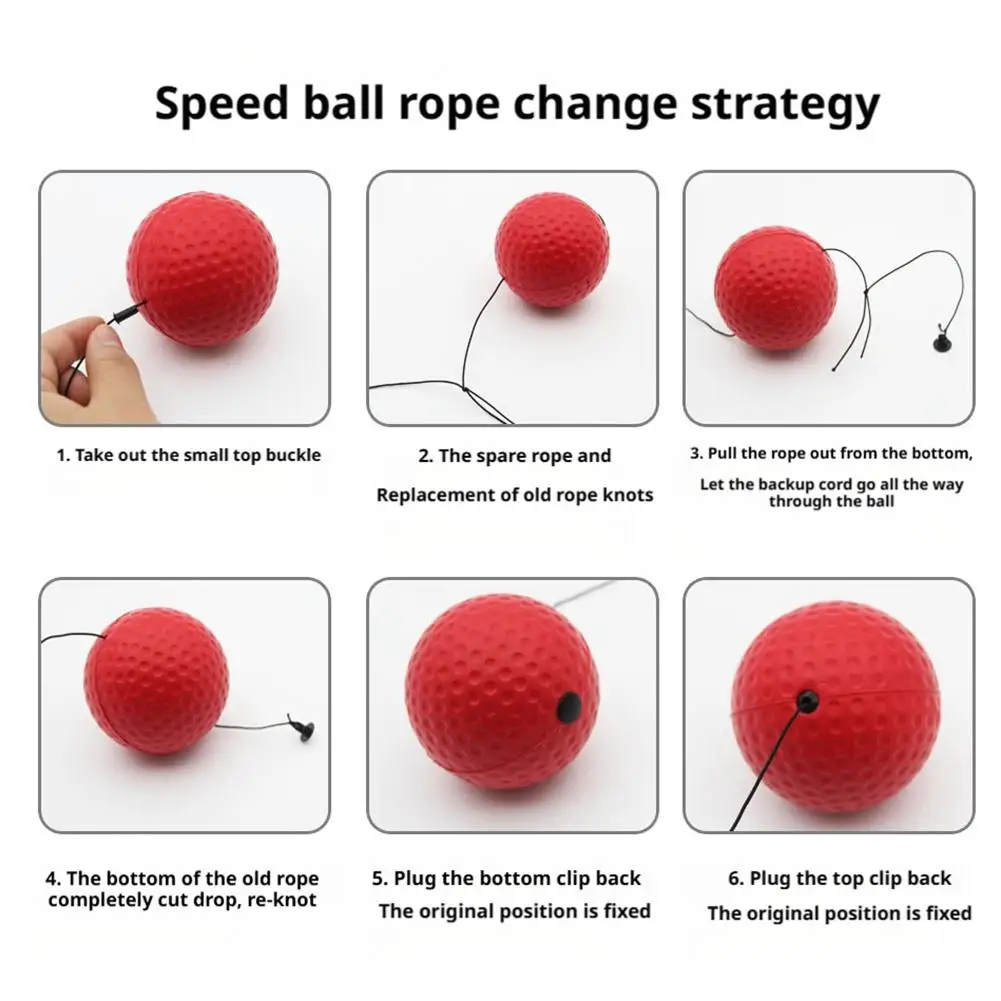 Speed ball rope change strategy

1. Take out the small top buckle

2. The spare rope and

Replacement of old rope knots

3. Pull the rope out from the bottom,

Let the backup cord go all the way through the ball

4. The bottom of the old rope completely cut drop, re-knot

5. Plug the bottom clip back

The original position is fixed

6. Plug the top clip back

The original position is fixed