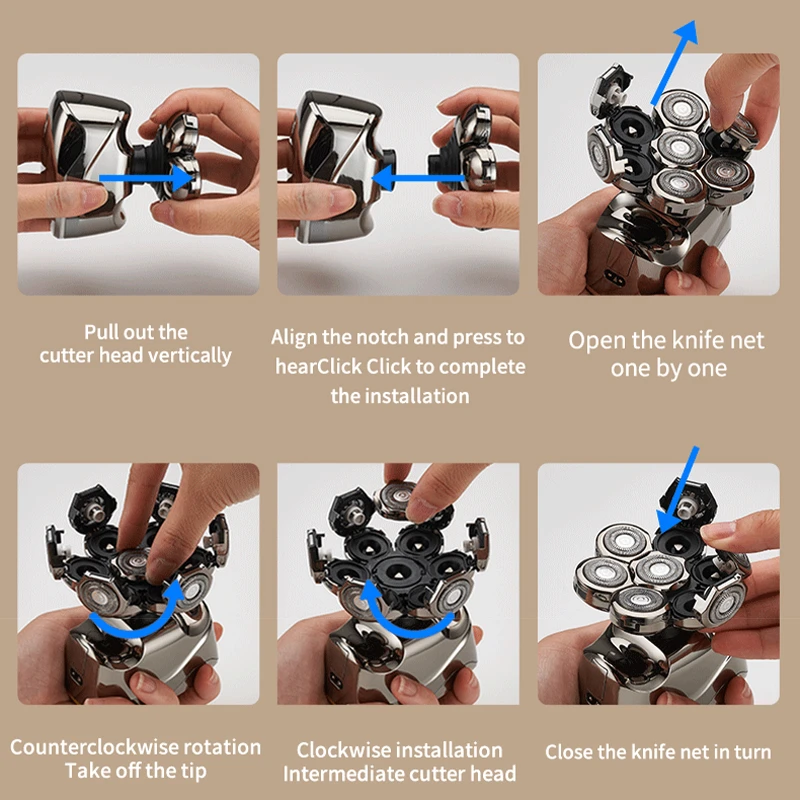 Pull out the cutter head vertically

Align the notch and press to hearClick Click to complete the installation

Open the knife net one by one

Counterclockwise rotation Take off the tip

Clockwise installation Intermediate cutter head

Close the knife net in turn