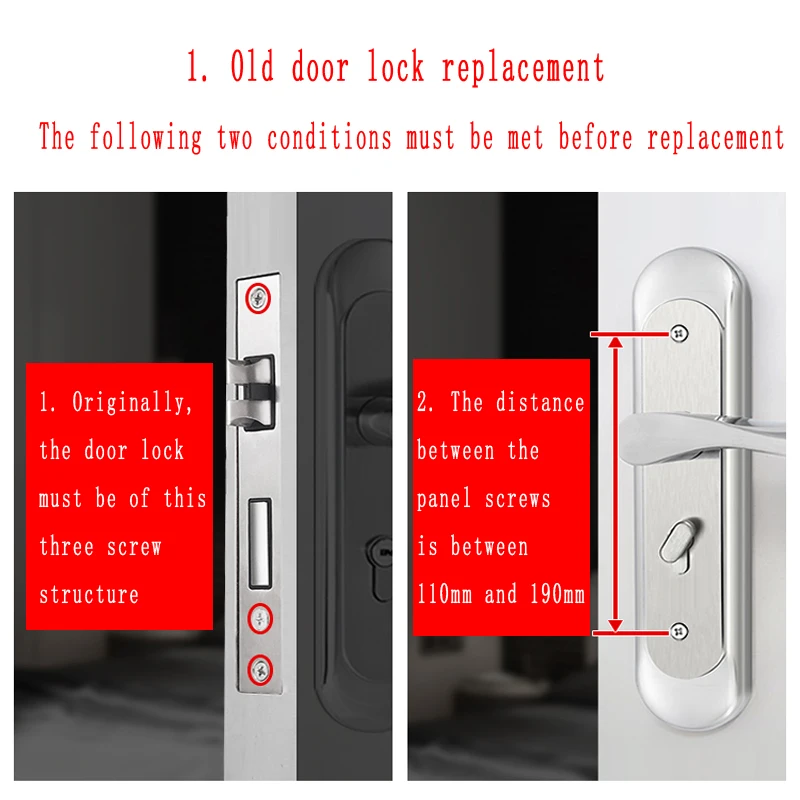 1. Old door lock replacement

The following two conditions must be met before replacement

1. Originally, the door lock must be of this three screw structure

2. The distance between the panel screws is between 110mm and 190mm