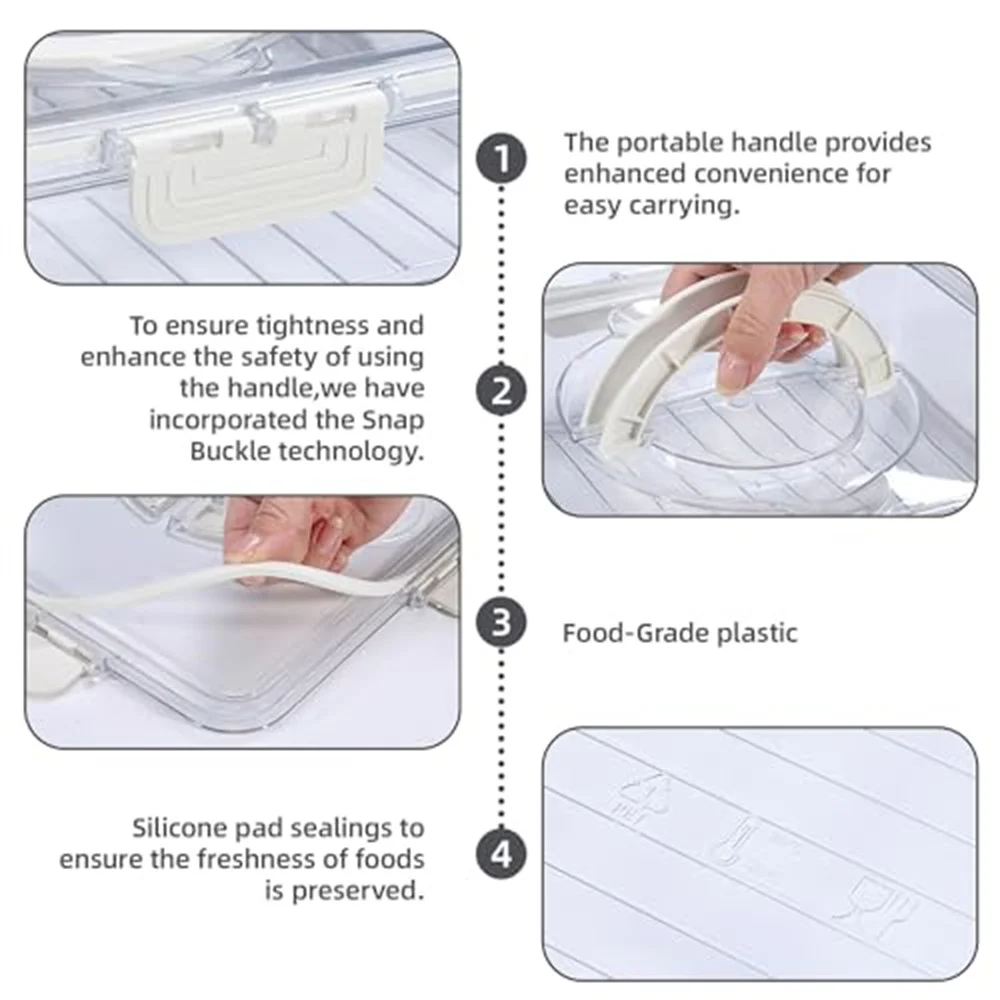 1

The portable handle provides enhanced convenience for easy carrying.

To ensure tightness and enhance the safety of using the handle,we have incorporated the Snap Buckle technology.

2

3

Food-Grade plastic

Silicone pad sealings to ensure the freshness of foods is preserved.

4