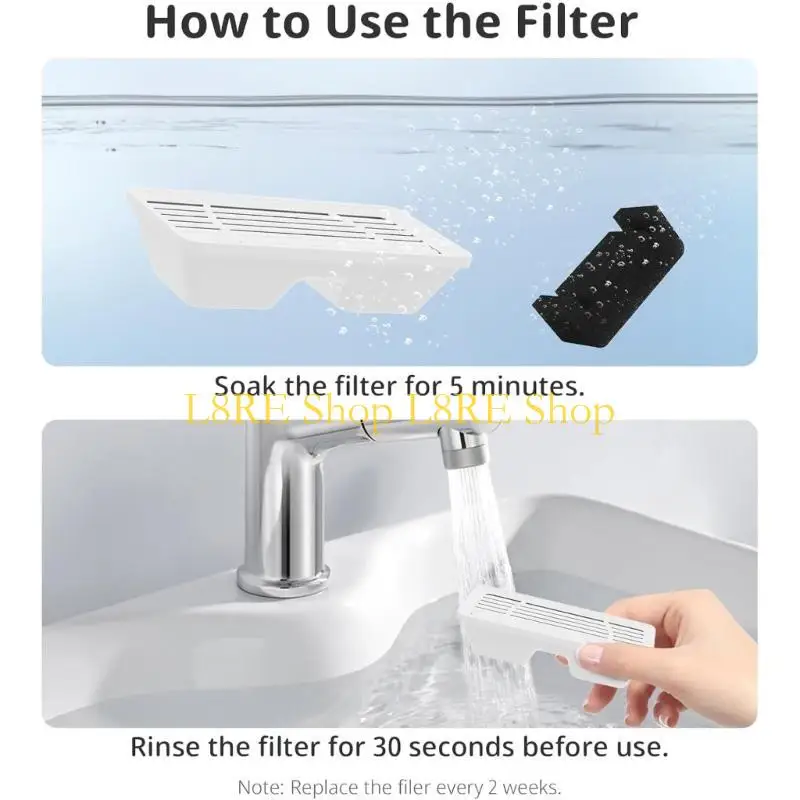 How to Use the Filter

Soak the filter for 5 minutes.

L8RE Shop L8RE Shop

Rinse the filter for 30 seconds before use.

Note: Replace the filer every 2 weeks.