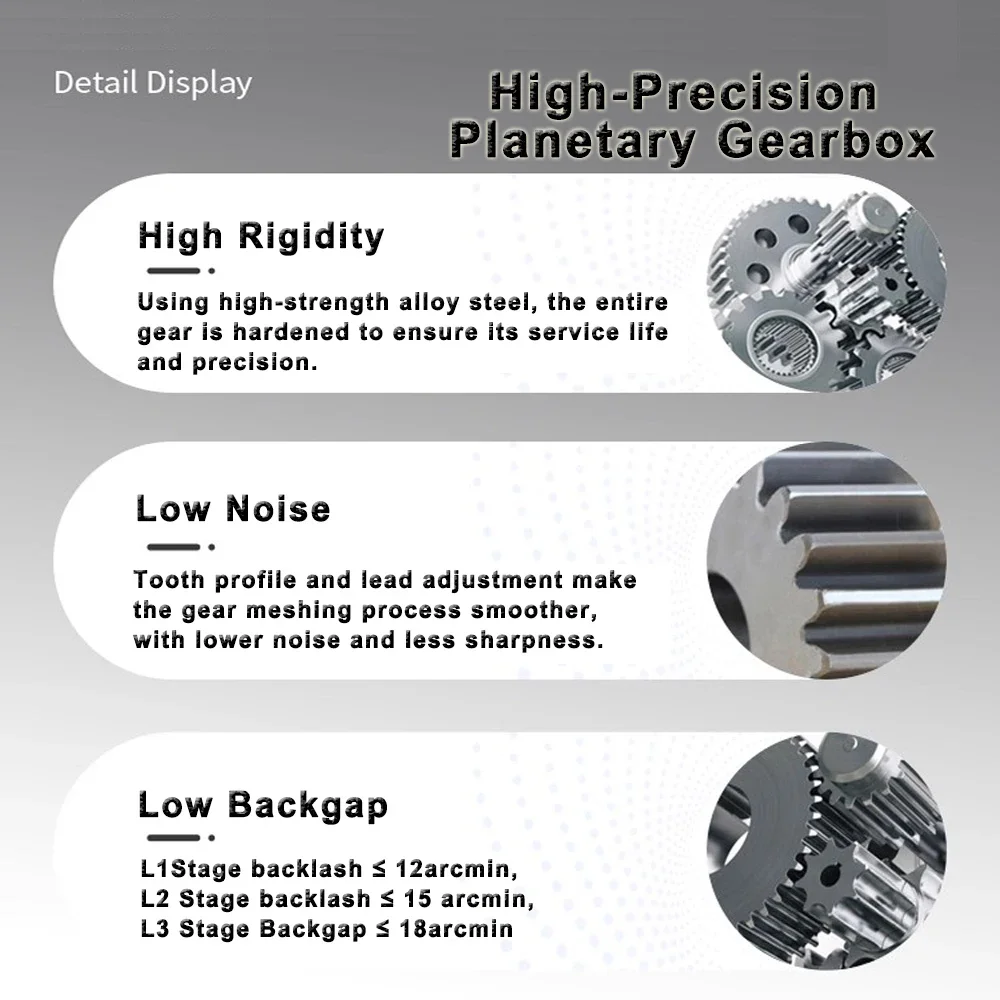 Detail Display

High-Precision
Planetary Gearbox

High Rigidity

Using high-strength alloy steel, the entire gear is hardened to ensure its service life and precision.

Low Noise

Tooth profile and lead adjustment make the gear meshing process smoother, with lower noise and less sharpness.

Low Backgap

L1Stage backlash ≤ 12arcmin,
L2 Stage backlash ≤ 15 arcmin,
L3 Stage Backgap ≤ 18arcmin