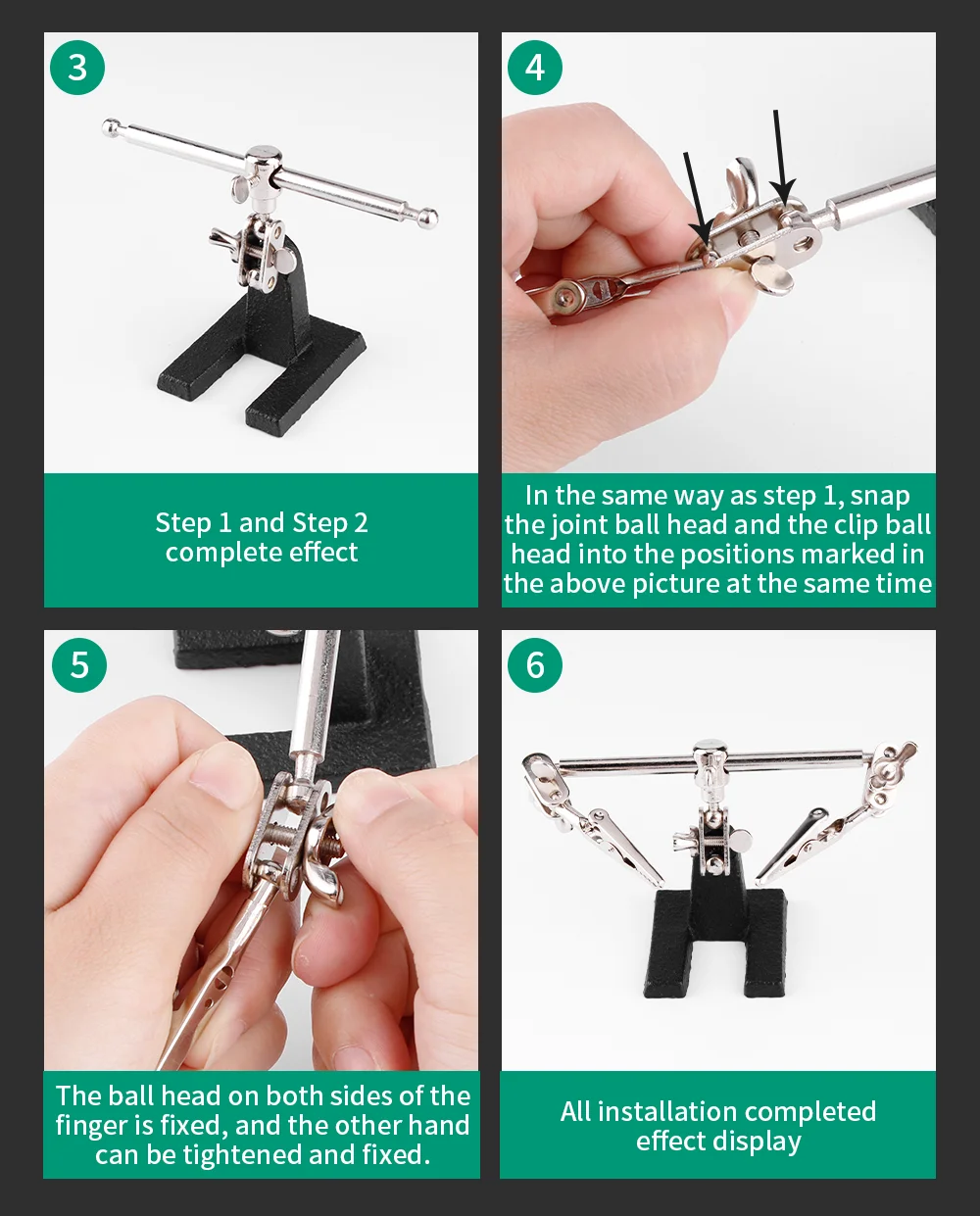 3

Step 1 and Step 2 complete effect

4

In the same way as step 1, snap the joint ball head and the clip ball head into the positions marked in the above picture at the same time

5

The ball head on both sides of the finger is fixed, and the other hand can be tightened and fixed.

6

All installation completed effect display