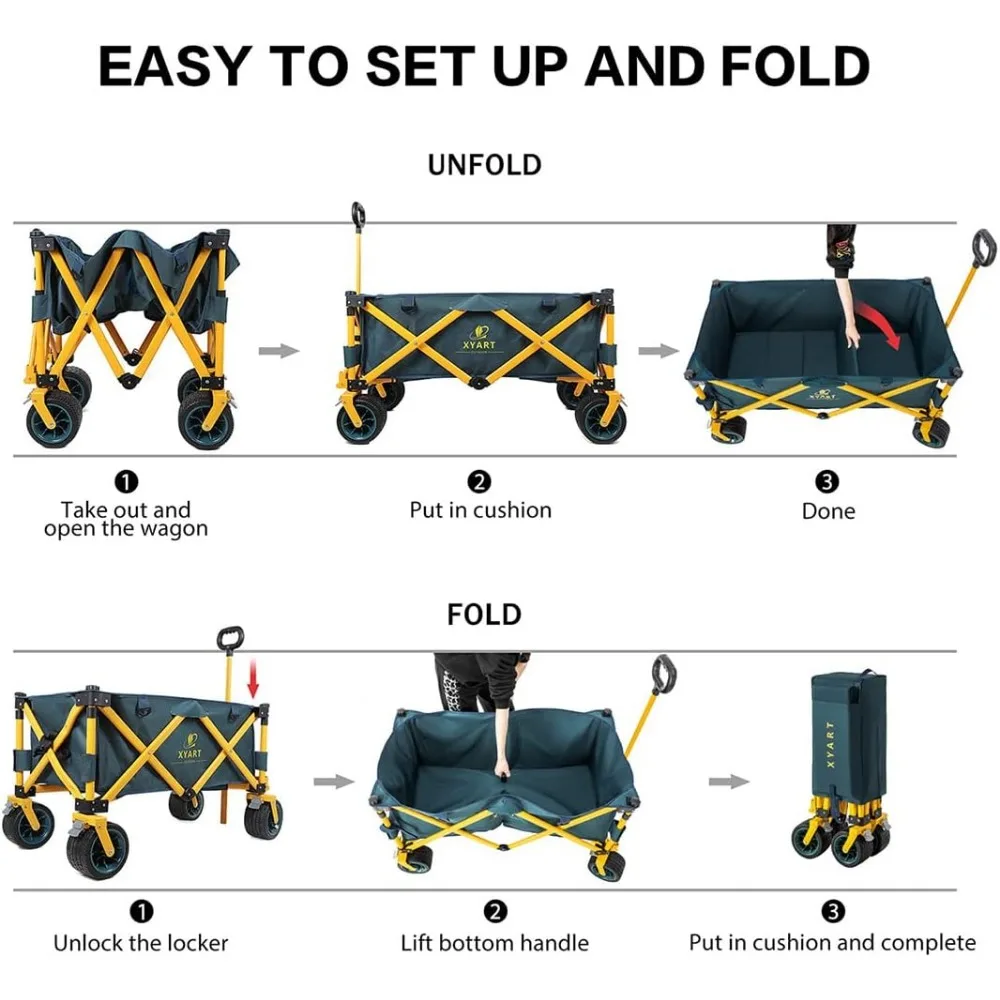 EASY TO SET UP AND FOLD

UNFOLD

XYART

XYART

❶
Take out and open the wagon

❷
Put in cushion

❸
Done

FOLD

XYART

XYART

❶
Unlock the locker

❷
Lift bottom handle

❸
Put in cushion and complete