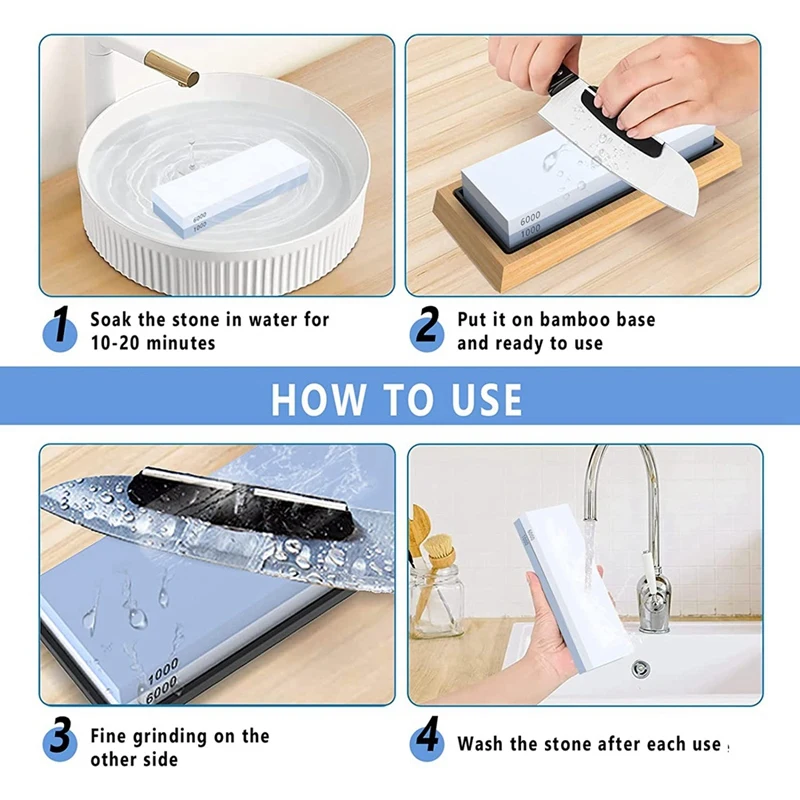 6000
1000

6000
1000

1 Soak the stone in water for 10-20 minutes

2 Put it on bamboo base and ready to use

HOW TO USE

1000
6000

3 Fine grinding on the other side

4 Wash the stone after each use