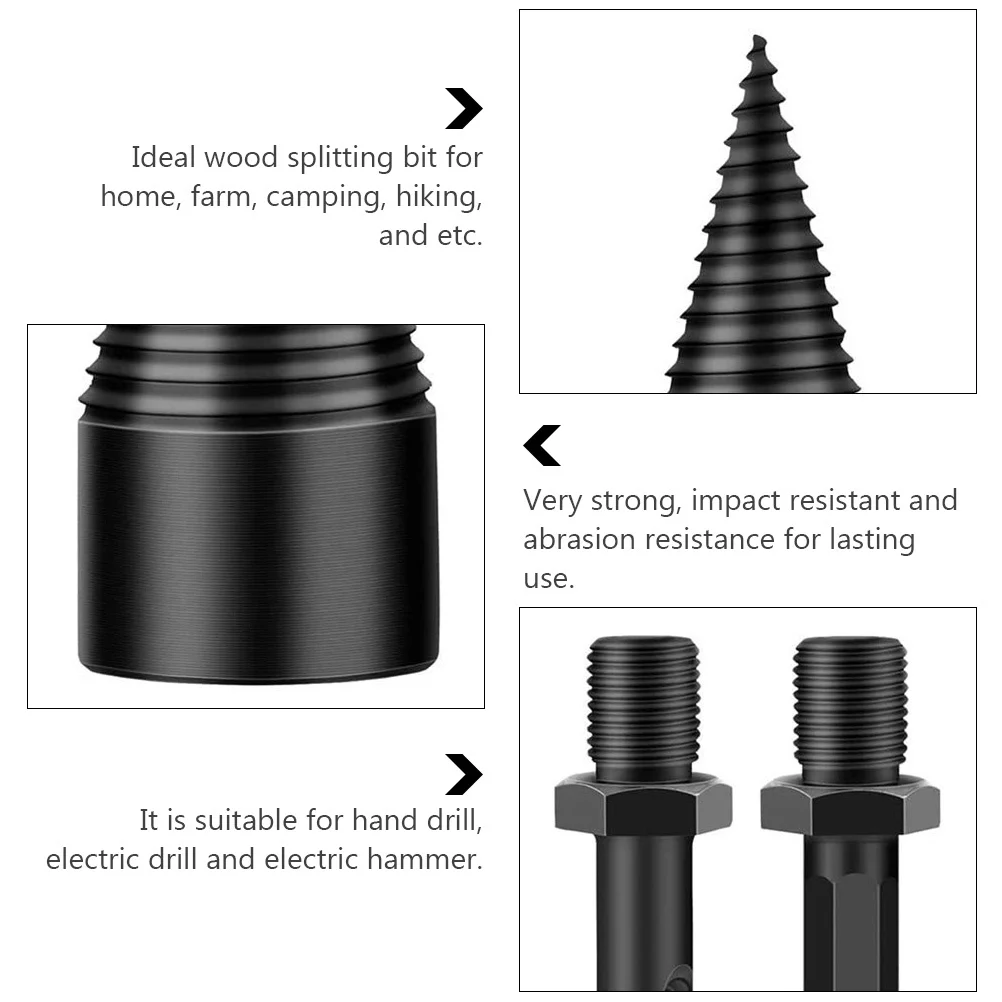 Ideal wood splitting bit for home, farm, camping, hiking, and etc.

Very strong, impact resistant and abrasion resistance for lasting use.

It is suitable for hand drill, electric drill and electric hammer.