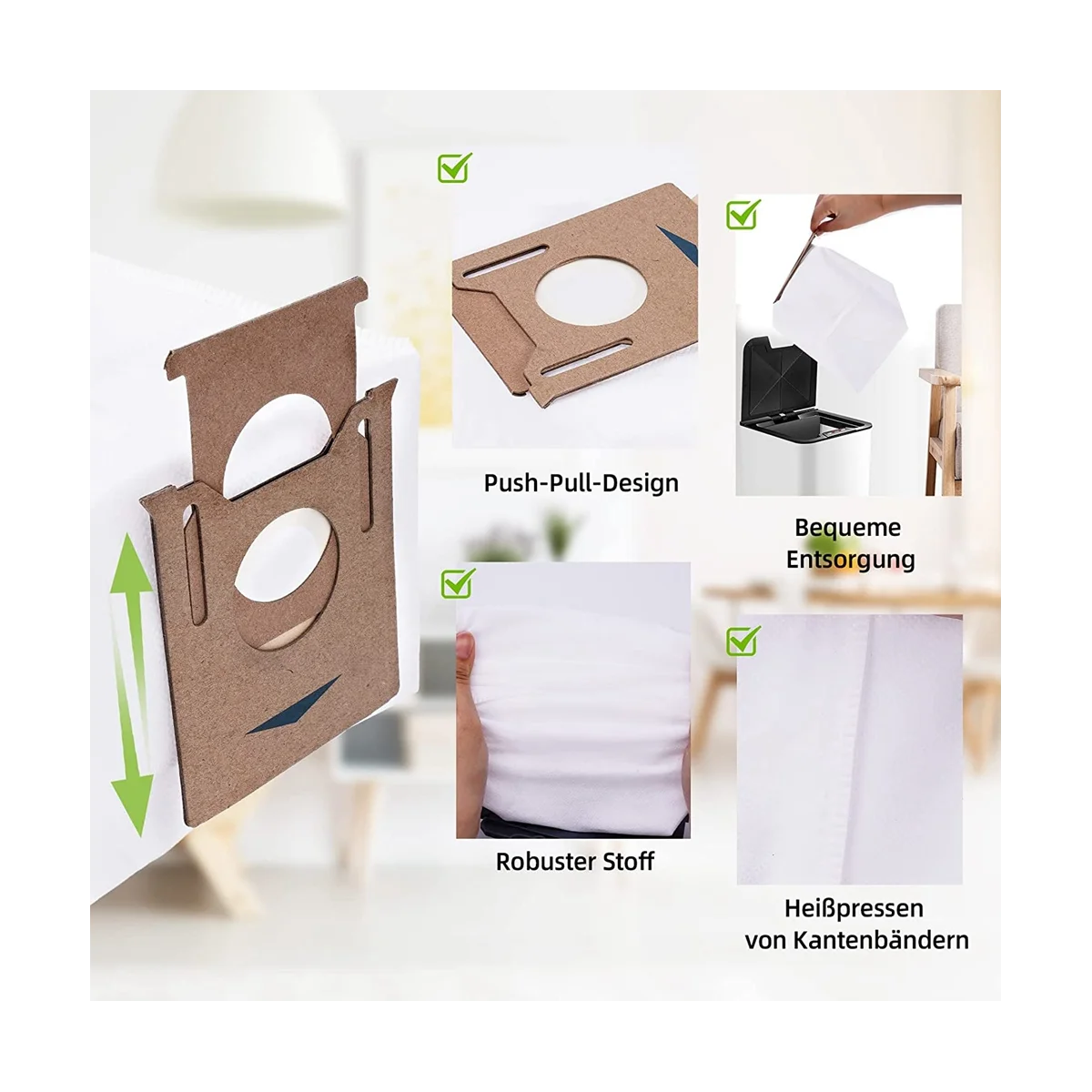 Push-Pull-Design

Bequeme Entsorgung

Robuster Stoff

Heißpressen von Kantenbändern