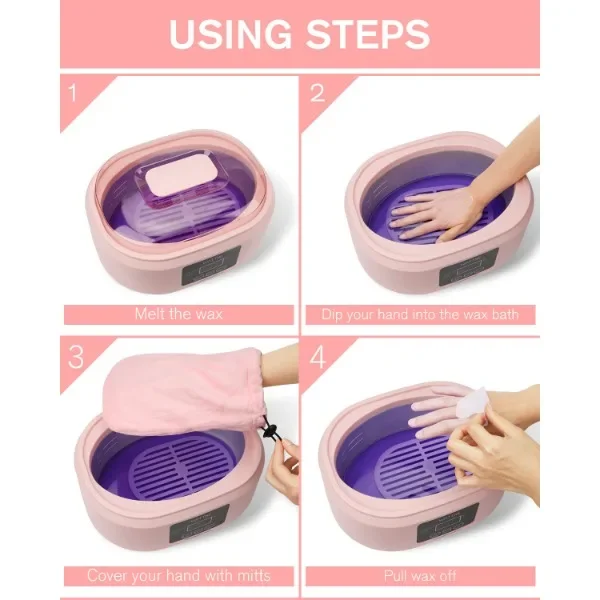 USING STEPS

1

Melt the wax

2

Dip your hand into the wax bath

3

Cover your hand with mitts

4

Pull wax off