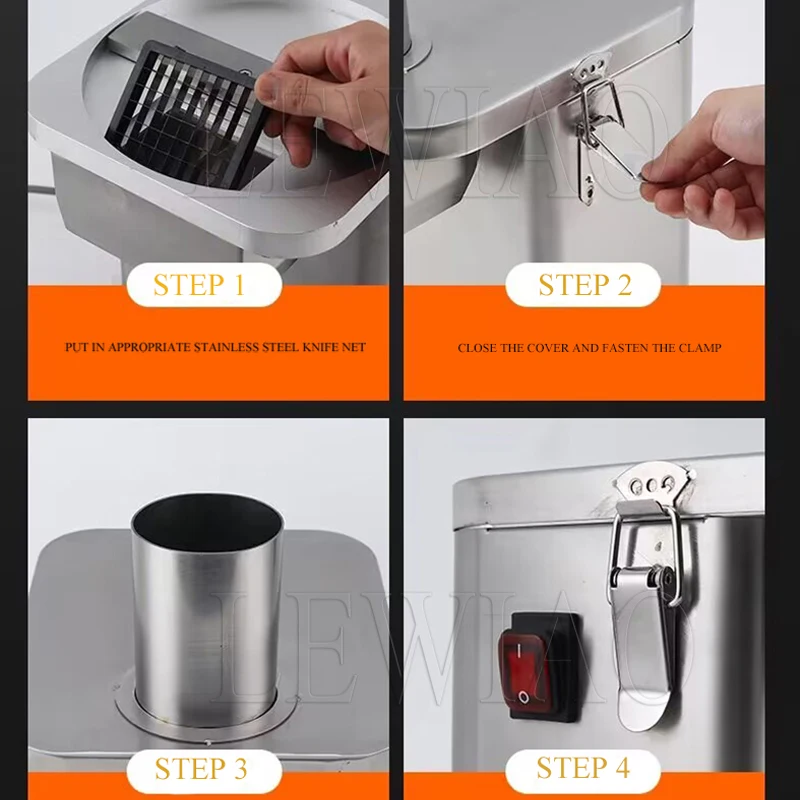 LEWIAO

STEP 1

PUT IN APPROPRIATE STAINLESS STEEL KNIFE NET

STEP 2

CLOSE THE COVER AND FASTEN THE CLAMP

LEWIAO

STEP 3

STEP 4