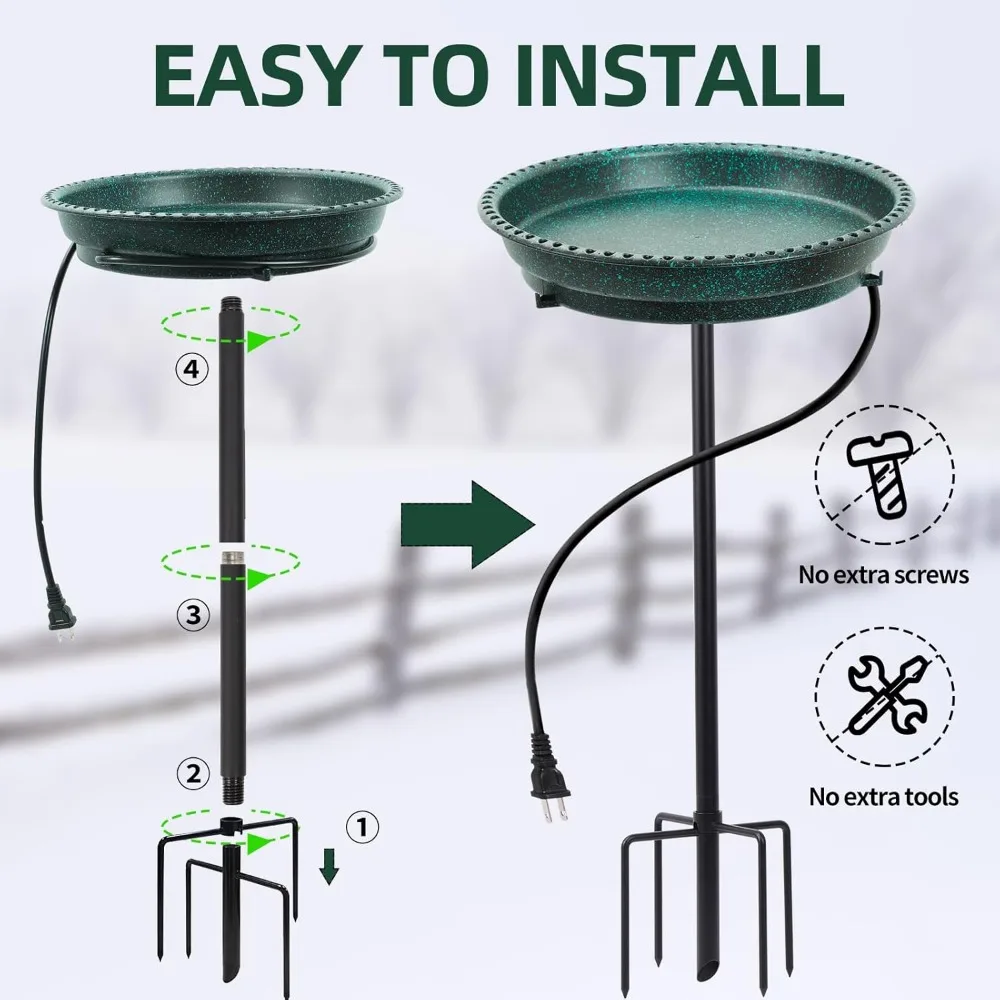 EASY TO INSTALL

④

③

②

①

No extra screws

No extra tools