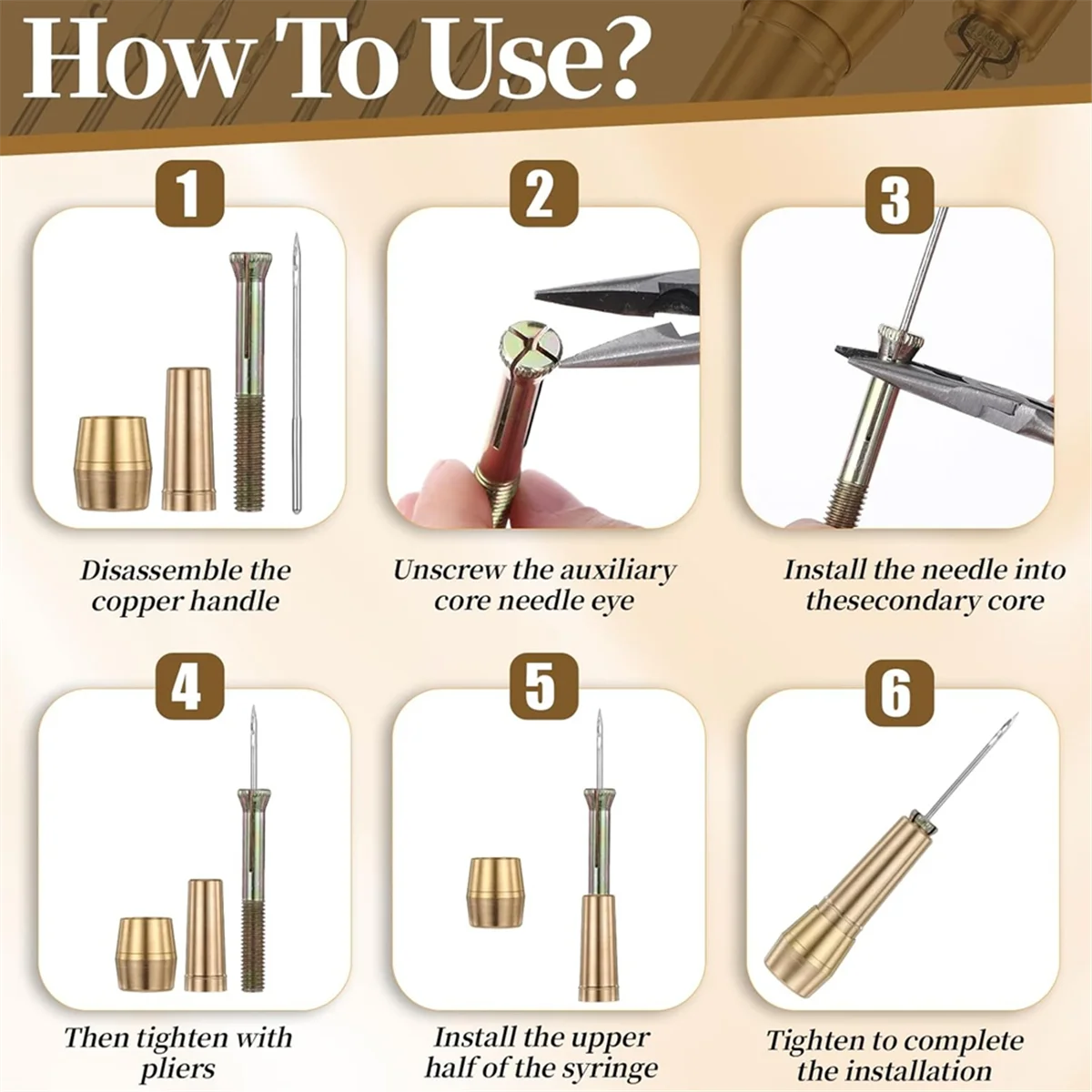 How To Use?

1

Disassemble the copper handle

2

Unscrew the auxiliary core needle eye

3

Install the needle into thesecondary core

4

Then tighten with pliers

5

Install the upper half of the syringe

6

Tighten to complete the installation