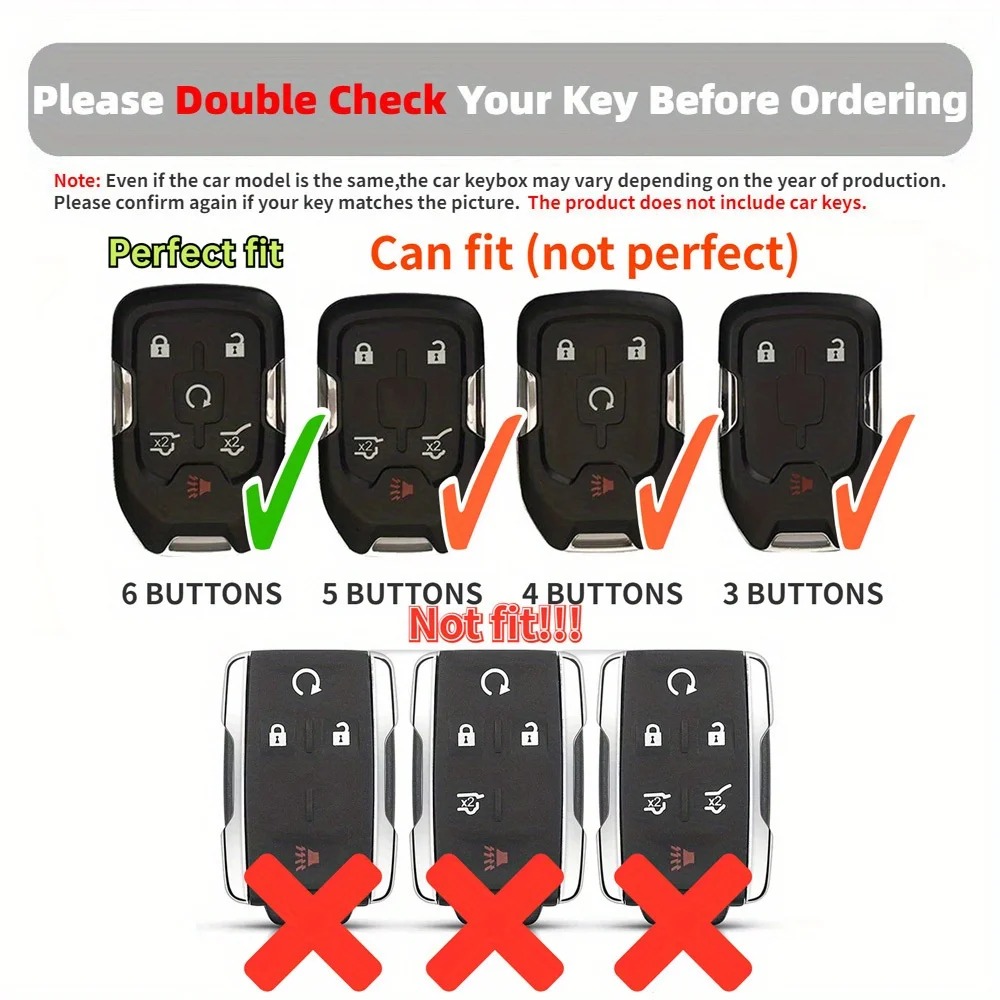 Please Double Check Your Key Before Ordering

Note: Even if the car model is the same,the car keybox may vary depending on the year of production. Please confirm again if your key matches the picture. The product does not include car keys.

Perfect fit

Can fit (not perfect)

x2 x2

x2 x2

6 BUTTONS 5 BUTTONS 4 BUTTONS 3 BUTTONS

Not fit!!!

x2

x2 x2