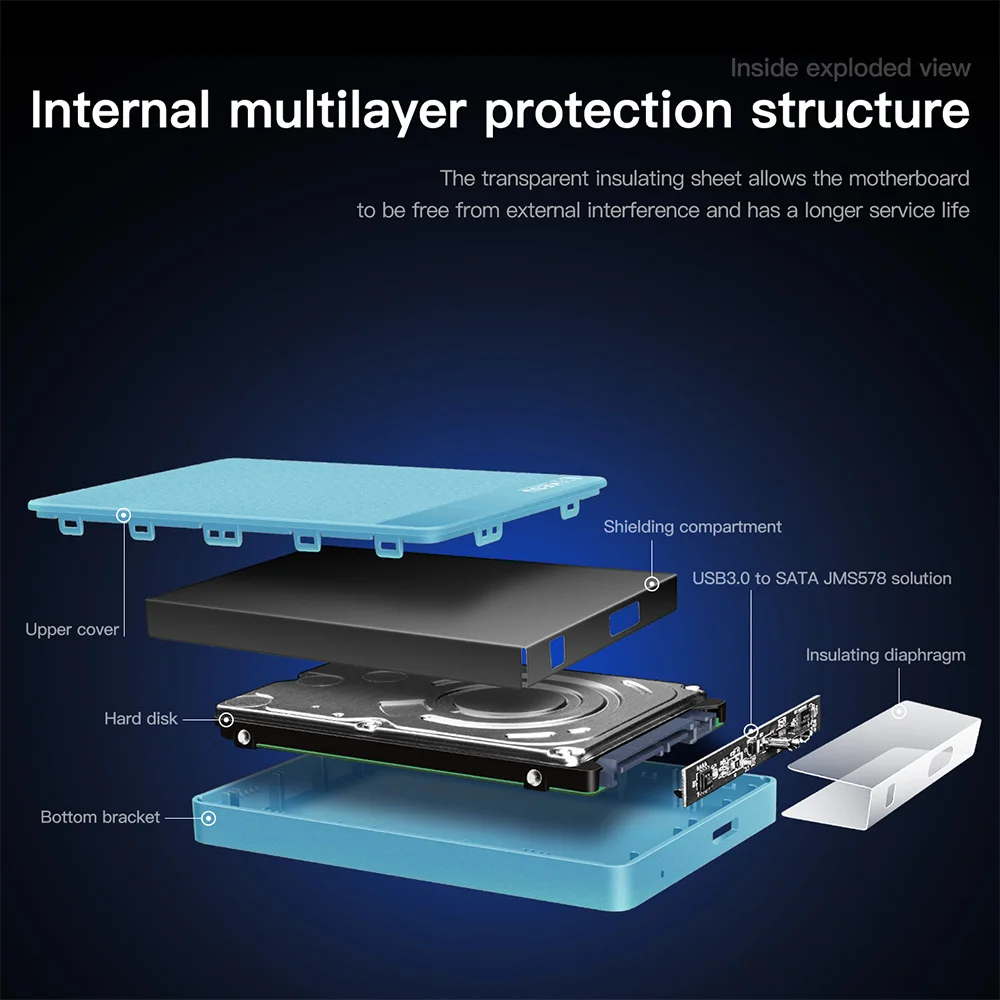 Inside exploded view

Internal multilayer protection structure

The transparent insulating sheet allows the motherboard to be free from external interference and has a longer service life

Shielding compartment

USB3.0 to SATA JMS578 solution

Upper cover

Insulating diaphragm

Hard disk

Bottom bracket