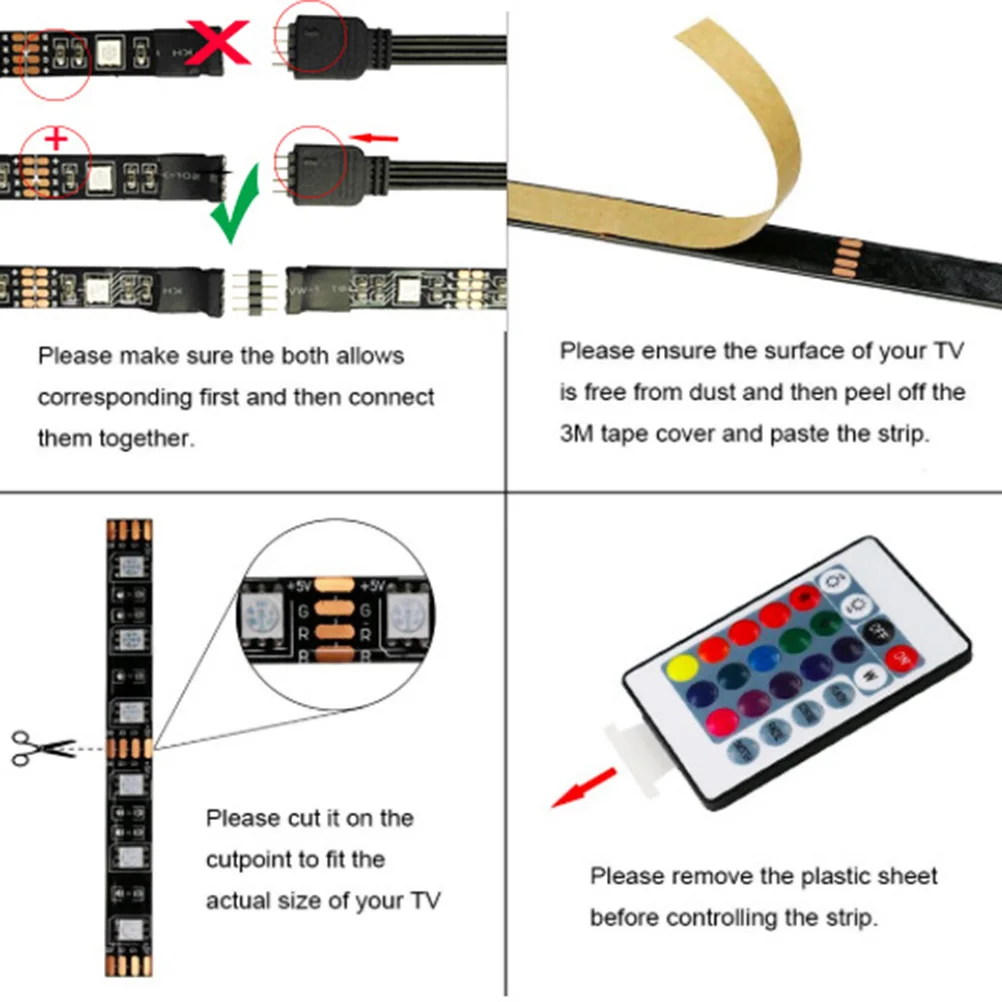 Please make sure the both allows corresponding first and then connect them together.

Please ensure the surface of your TV is free from dust and then peel off the 3M tape cover and paste the strip.

+5V +5V
G G
R R
B B

Please cut it on the cutpoint to fit the actual size of your TV

OFF
ON
W

Please remove the plastic sheet before controlling the strip.