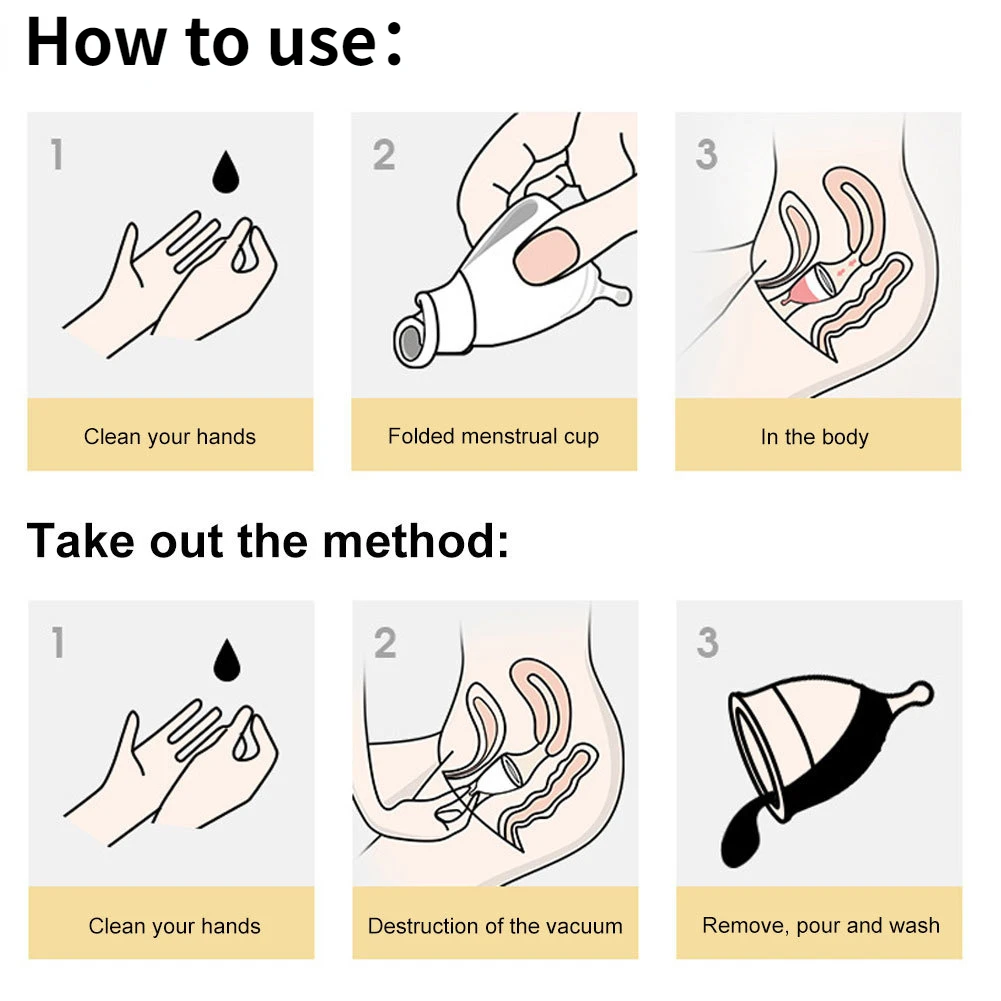 How to use:

1

Clean your hands

2

Folded menstrual cup

3

In the body

Take out the method:

1

Clean your hands

2

Destruction of the vacuum

3

Remove, pour and wash