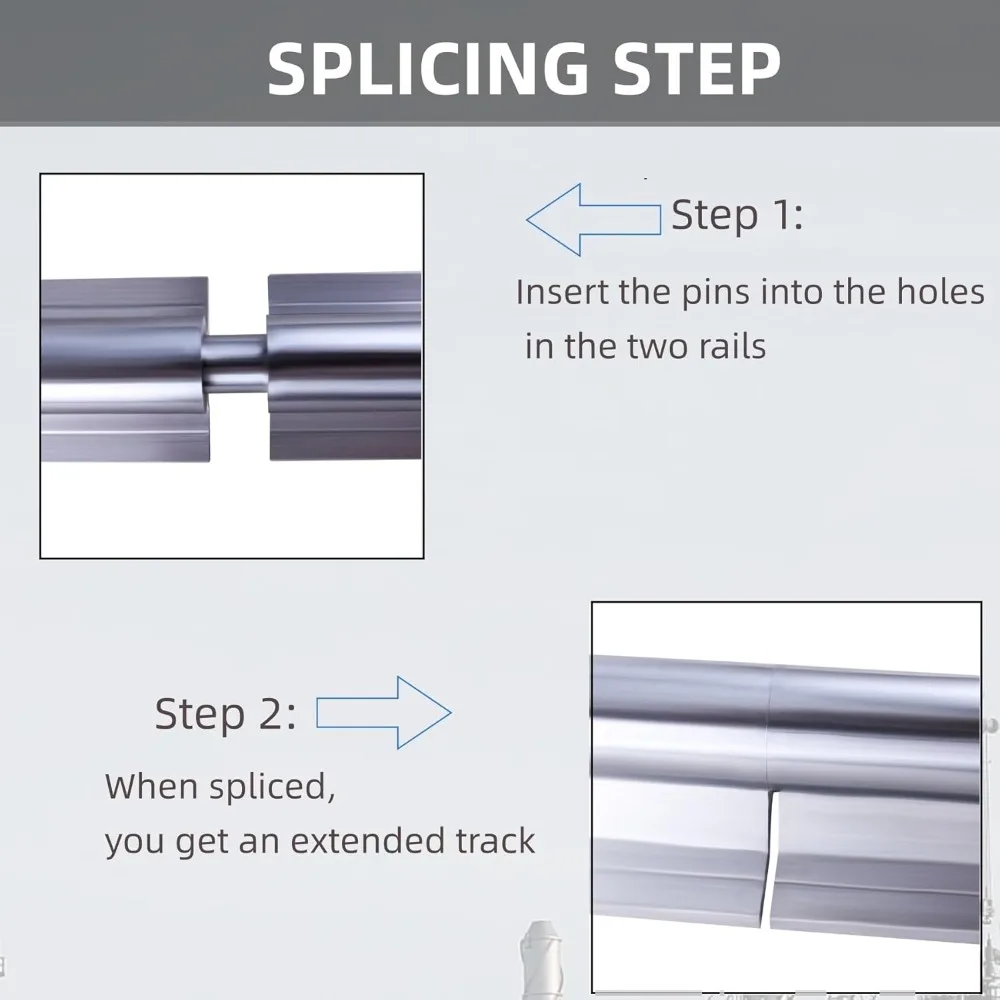 SPLICING STEP

Step 1:

Insert the pins into the holes in the two rails

Step 2:

When spliced, you get an extended track