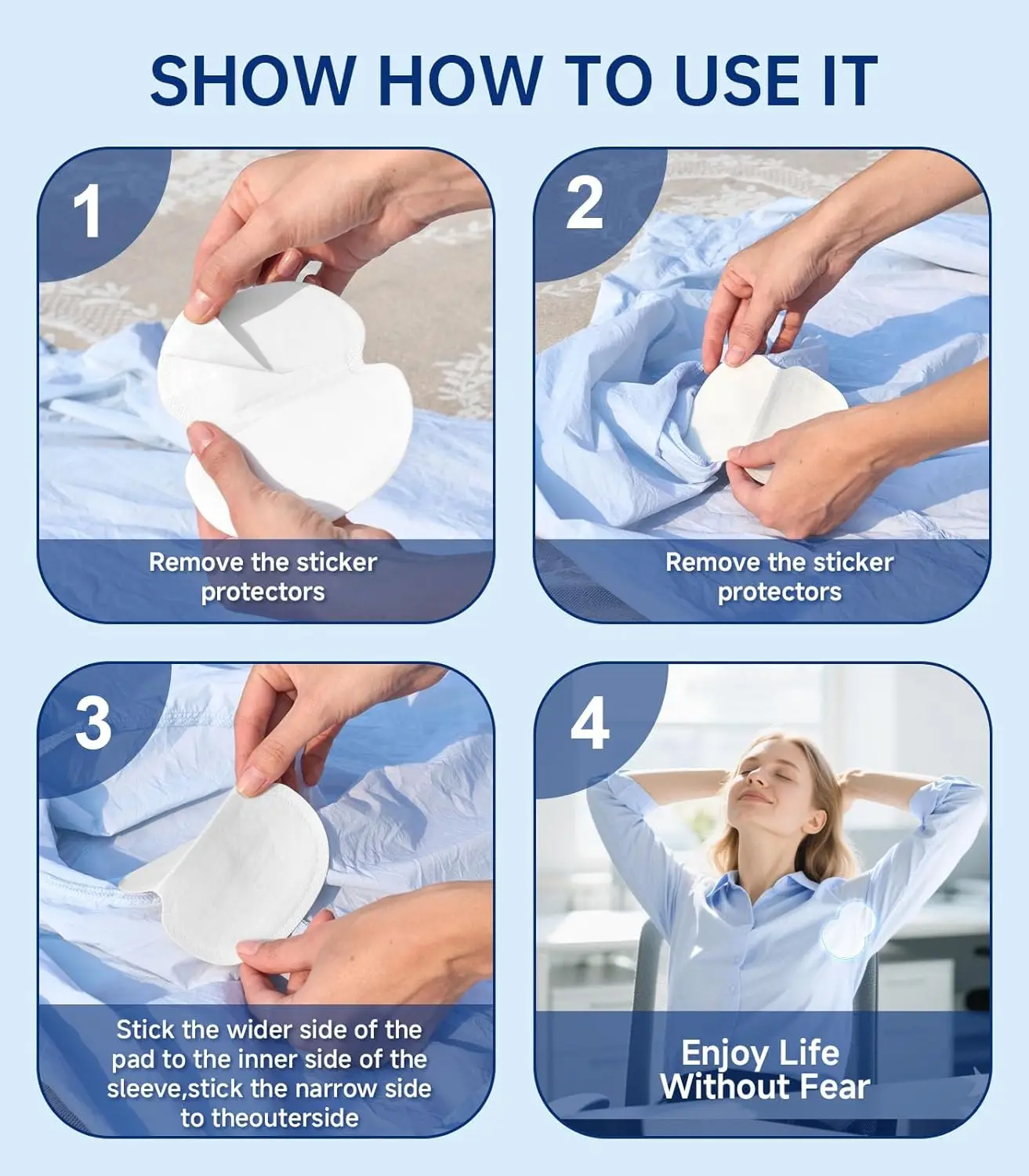 SHOW HOW TO USE IT

1

Remove the sticker protectors

2

Remove the sticker protectors

3

Stick the wider side of the pad to the inner side of the sleeve,stick the narrow side to theouterside

4

Enjoy Life Without Fear