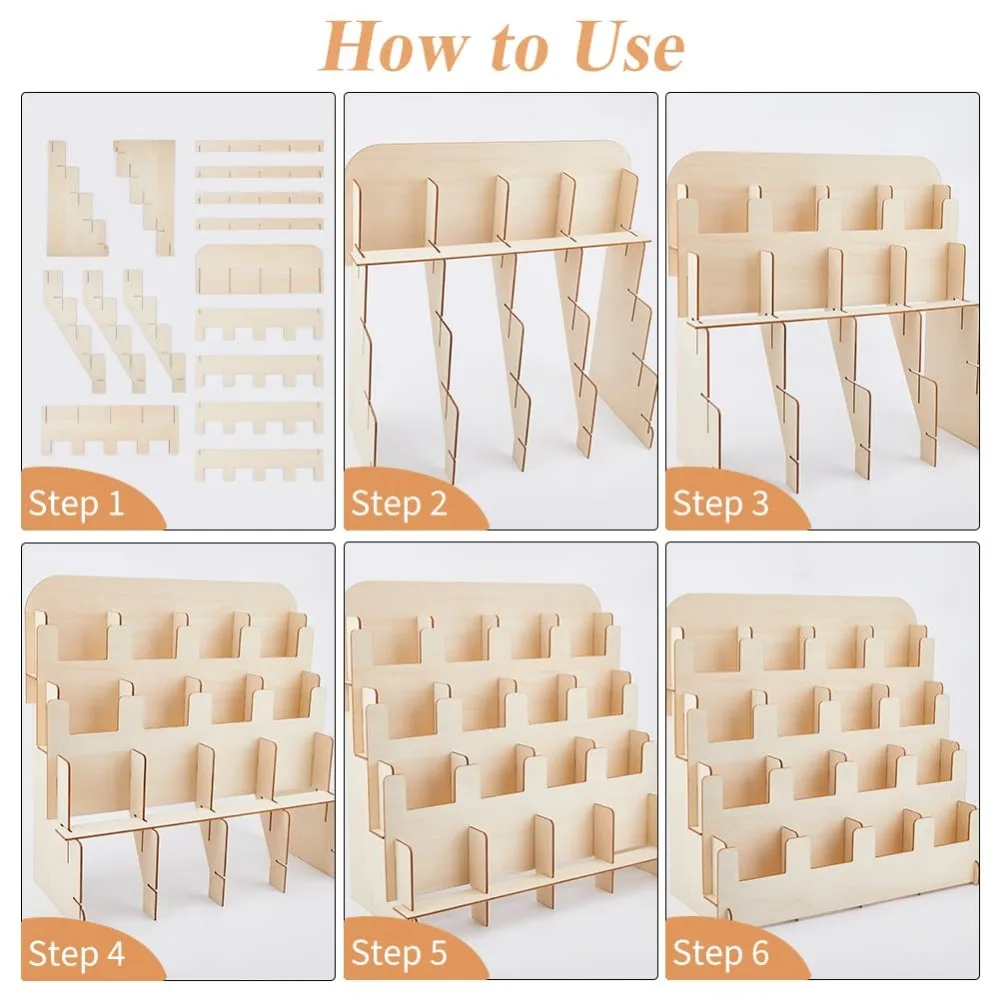 How to Use

Step 1

Step 2

Step 3

Step 4

Step 5

Step 6