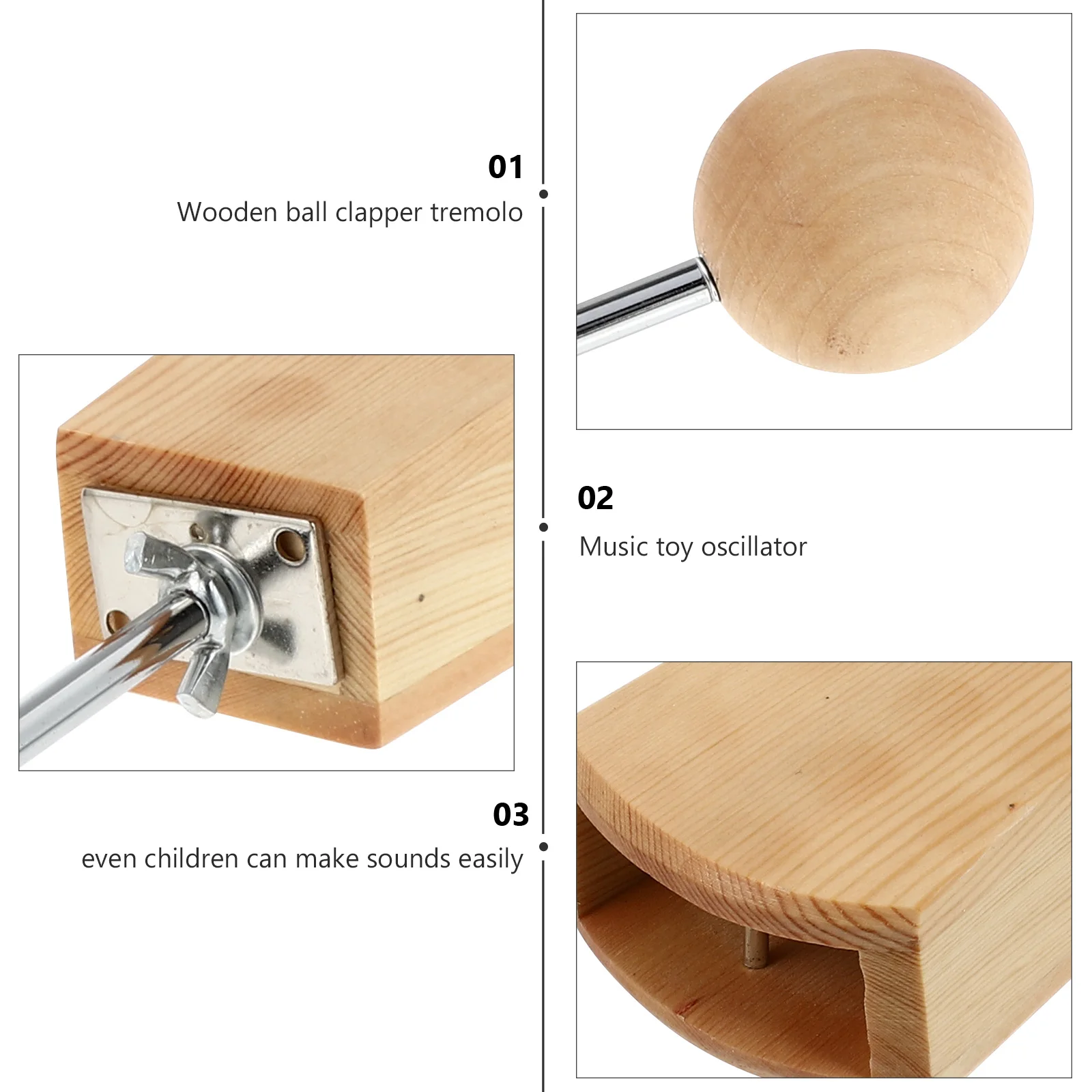 01
Wooden ball clapper tremolo

02
Music toy oscillator

03
even children can make sounds easily