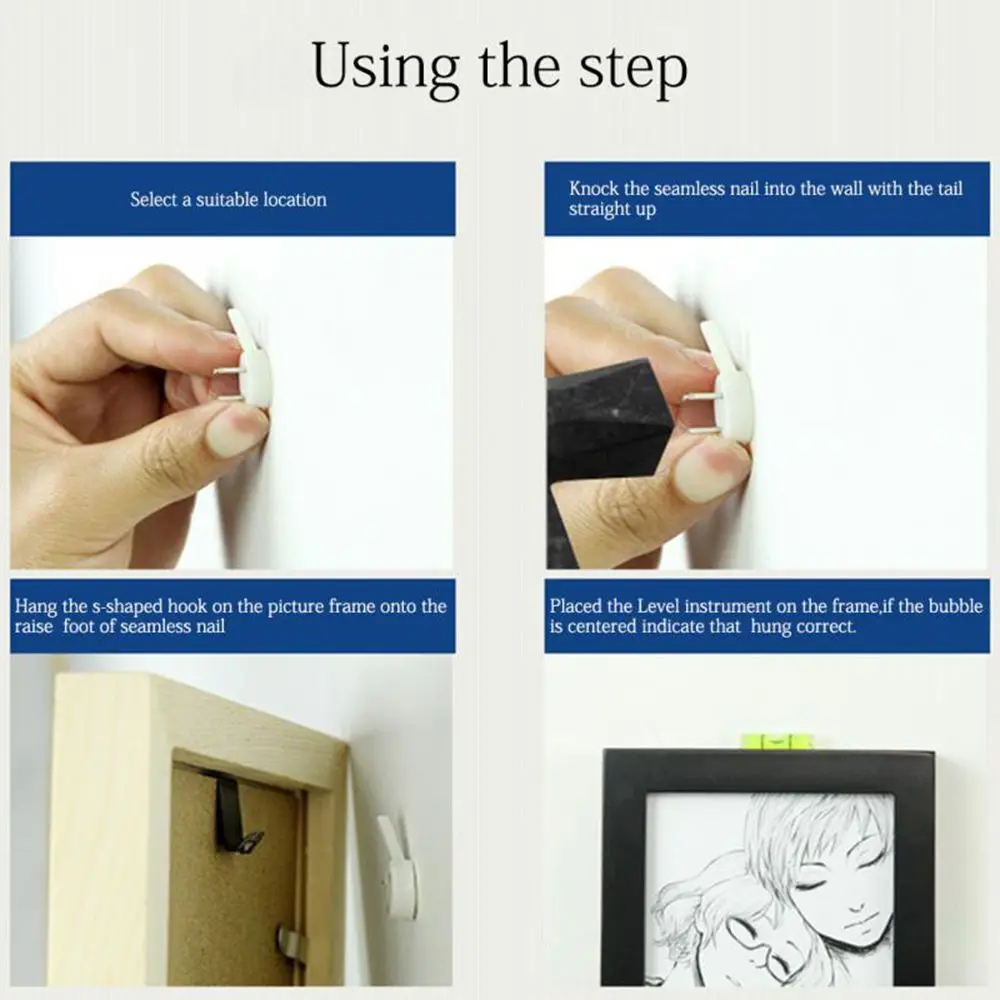 Using the step

Select a suitable location

Knock the seamless nail into the wall with the tail straight up

Hang the s-shaped hook on the picture frame onto the raise foot of seamless nail

Placed the Level instrument on the frame,if the bubble is centered indicate that hung correct.