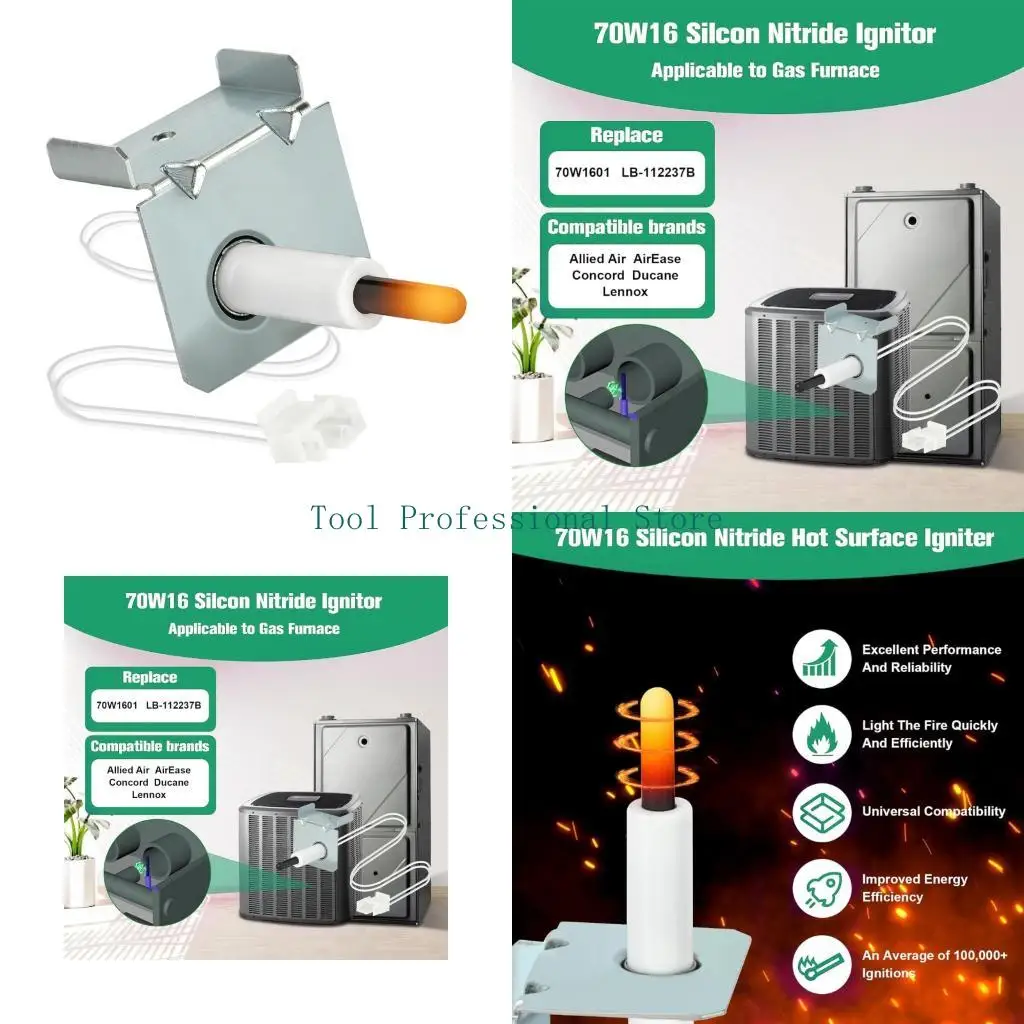 70W16 Silcon Nitride Ignitor
Applicable to Gas Furnace

Replace
70W1601 LB-112237B

Compatible brands
Allied Air AirEase Concord Ducane Lennox

Tool Professional Store

70W16 Silcon Nitride Ignitor
Applicable to Gas Furnace

Replace
70W1601 LB-112237B

Compatible brands
Allied Air AirEase Concord Ducane Lennox

70W16 Silicon Nitride Hot Surface Igniter

Excellent Performance And Reliability

Light The Fire Quickly And Efficiently

Universal Compatibility

Improved Energy Efficiency

An Average of 100,000+ Ignitions