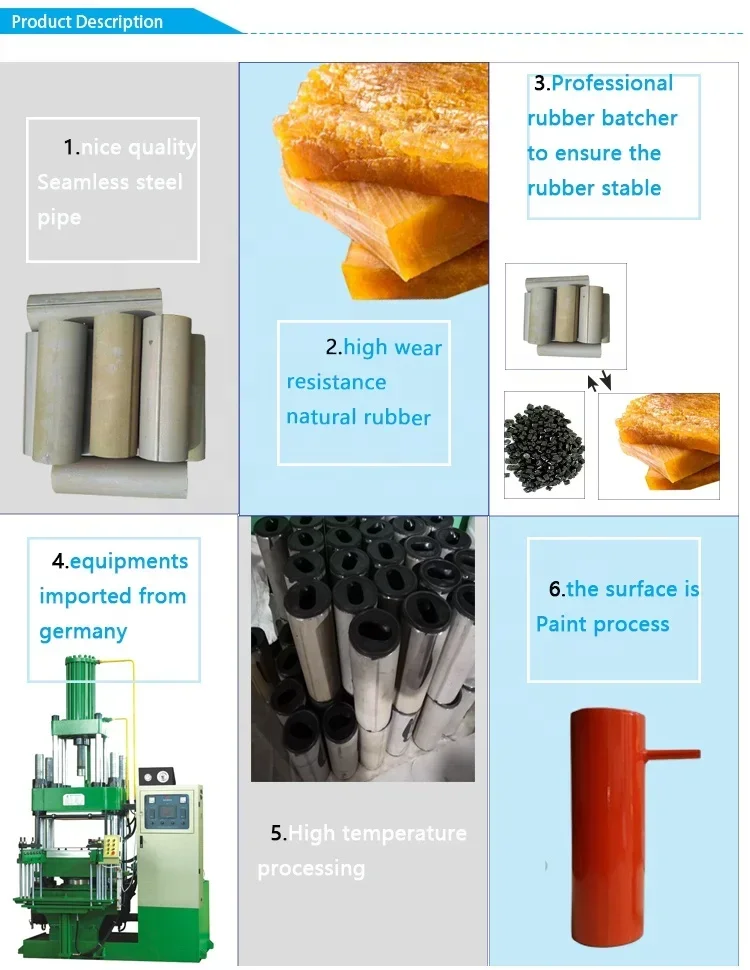 Product Description

1.nice quality Seamless steel pipe

2.high wear resistance natural rubber

3.Professional rubber batcher to ensure the rubber stable

4.equipments imported from germany

5.High temperature processing

6.the surface is Paint process