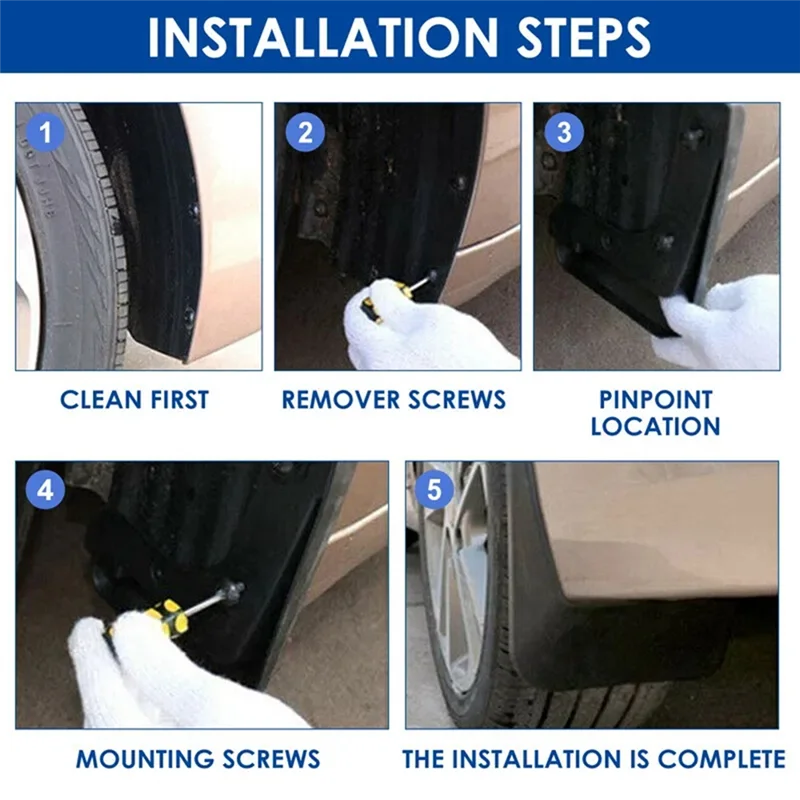 INSTALLATION STEPS

1

CLEAN FIRST

2

REMOVER SCREWS

3

PINPOINT LOCATION

4

MOUNTING SCREWS

5

THE INSTALLATION IS COMPLETE