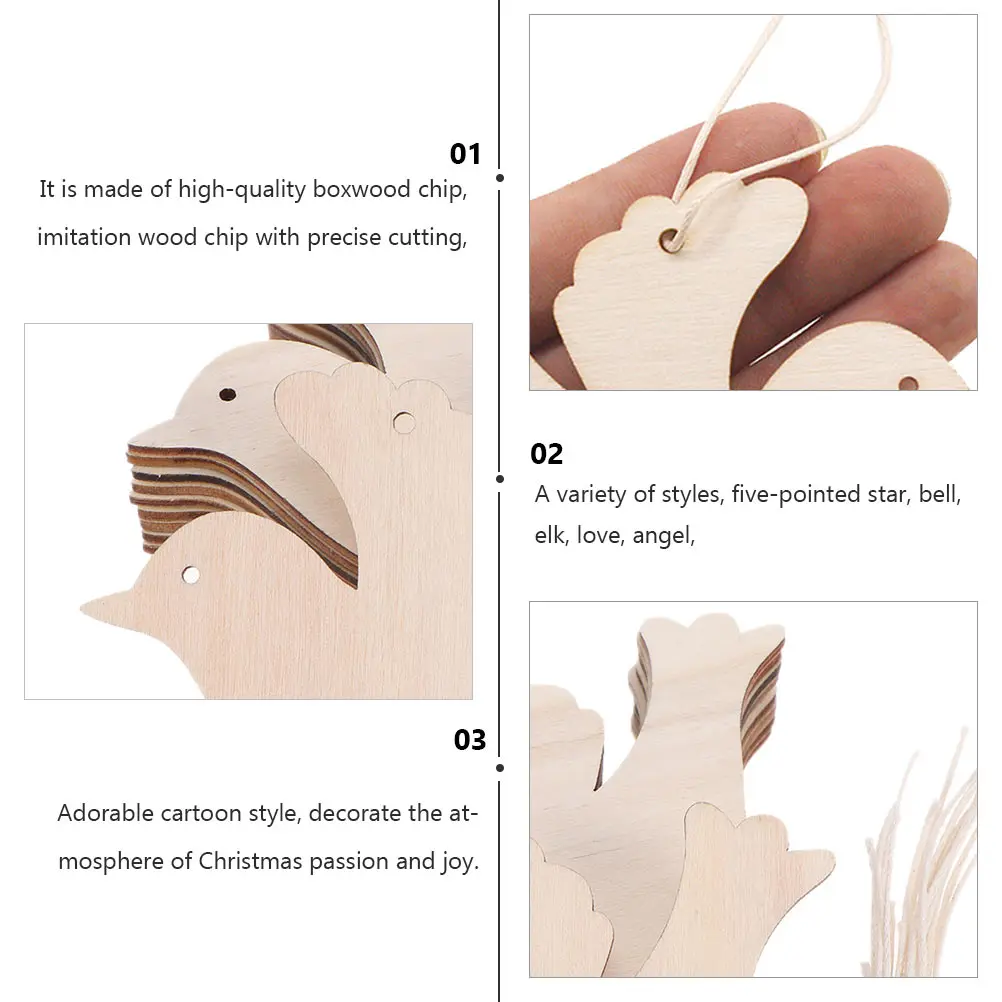 01

It is made of high-quality boxwood chip, imitation wood chip with precise cutting,

02

A variety of styles, five-pointed star, bell, elk, love, angel,

03

Adorable cartoon style, decorate the atmosphere of Christmas passion and joy.