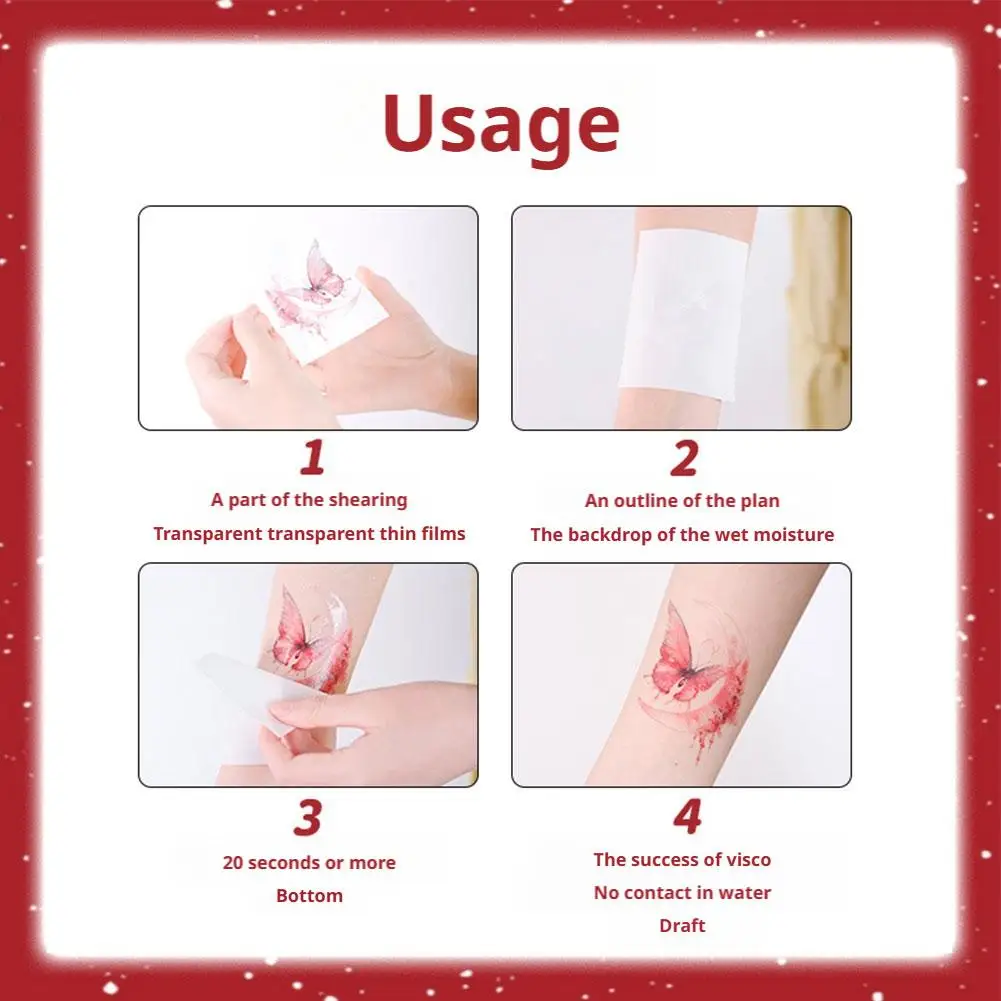 Usage

1
A part of the shearing
Transparent transparent thin films

2
An outline of the plan
The backdrop of the wet moisture

3
20 seconds or more
Bottom

4
The success of visco
No contact in water
Draft