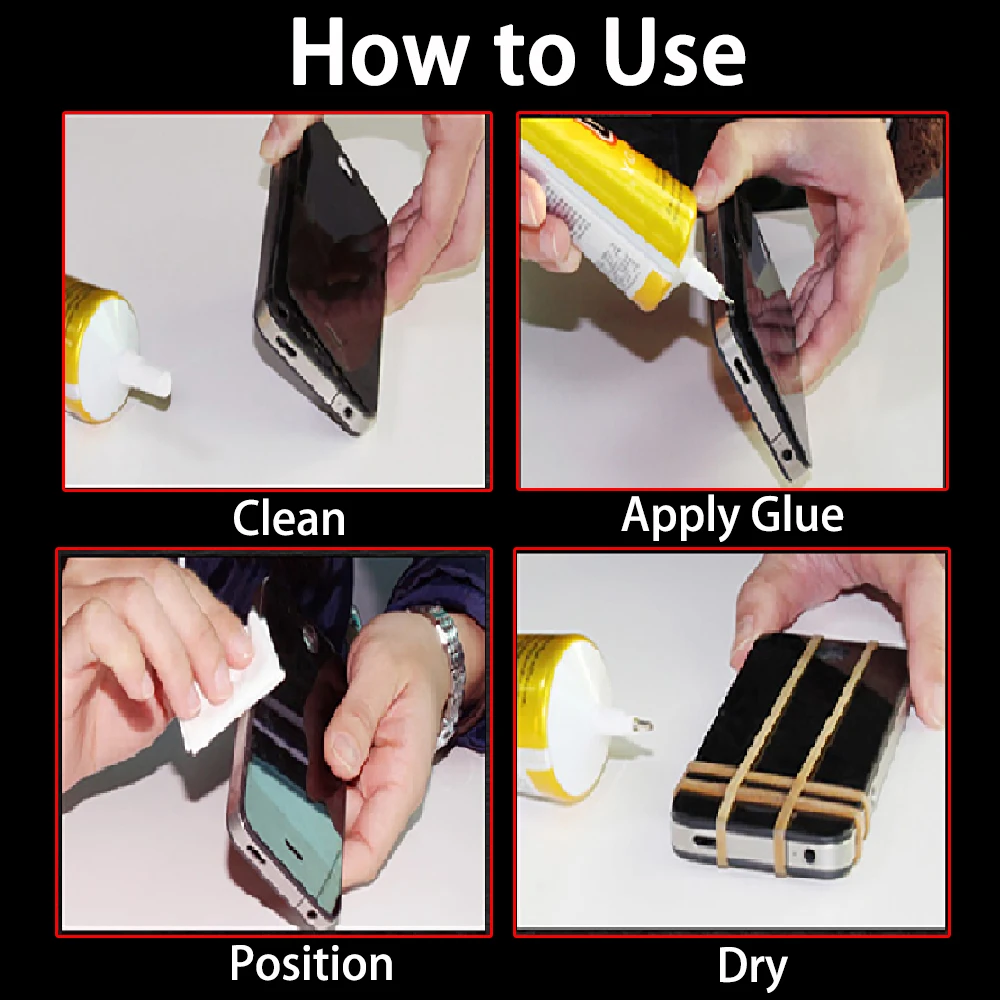 How to Use

Clean

Apply Glue

Position

Dry