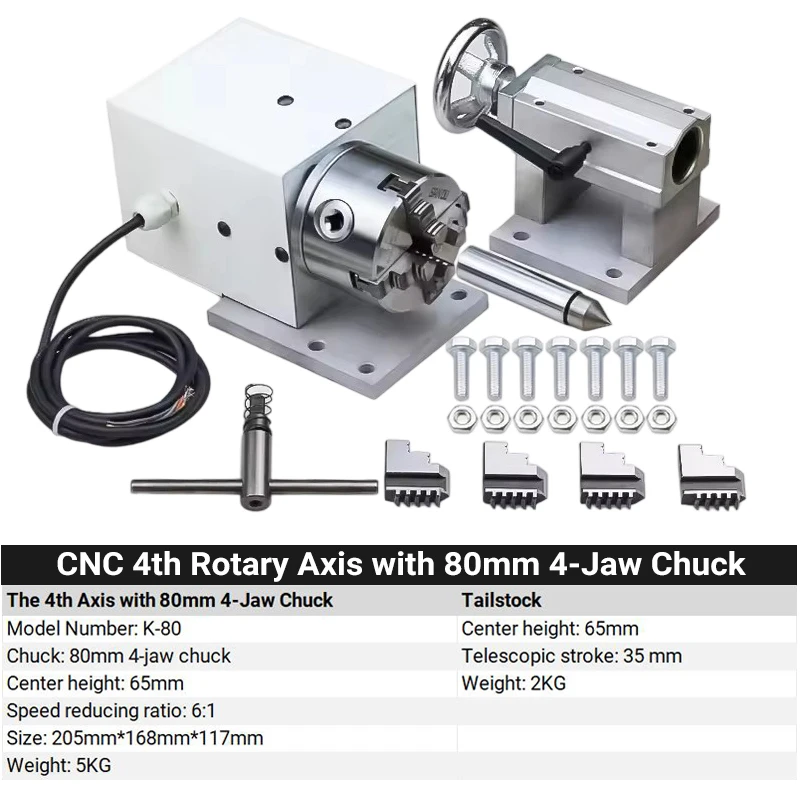 CNC 4th Rotary Axis with 80mm 4-Jaw Chuck

| The 4th Axis with 80mm 4-Jaw Chuck | Tailstock |
|---|---|
| Model Number: K-80 | Center height: 65mm |
| Chuck: 80mm 4-jaw chuck | Telescopic stroke: 35 mm |
| Center height: 65mm | Weight: 2KG |
| Speed reducing ratio: 6:1 | |
| Size: 205mm*168mm*117mm | |
| Weight: 5KG | |