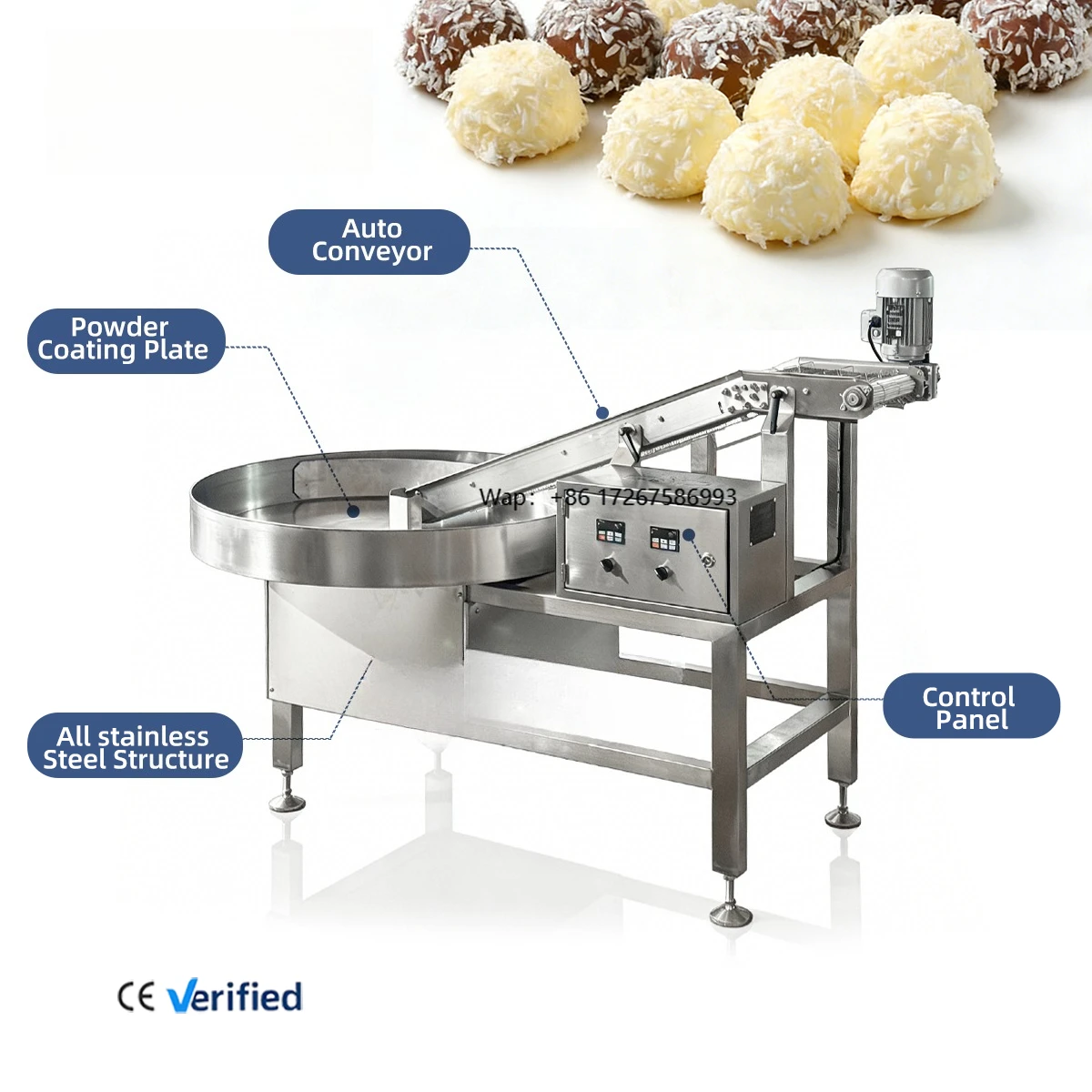 Auto Conveyor

Powder Coating Plate

Wap: +86 17267586993

Control Panel

All stainless Steel Structure

CE Verified