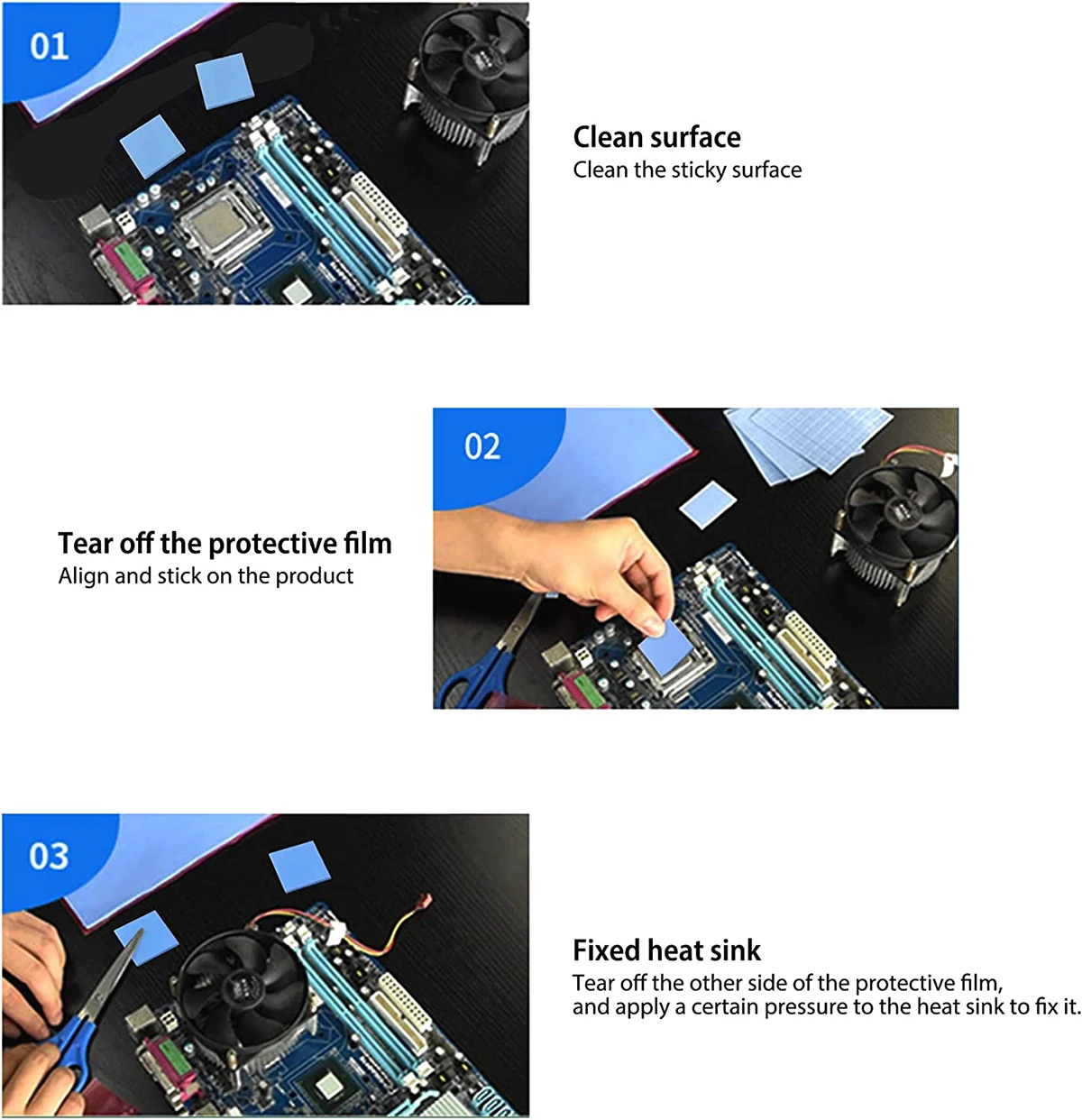 01

Clean surface
Clean the sticky surface

02

Tear off the protective film
Align and stick on the product

03

Fixed heat sink
Tear off the other side of the protective film, and apply a certain pressure to the heat sink to fix it.