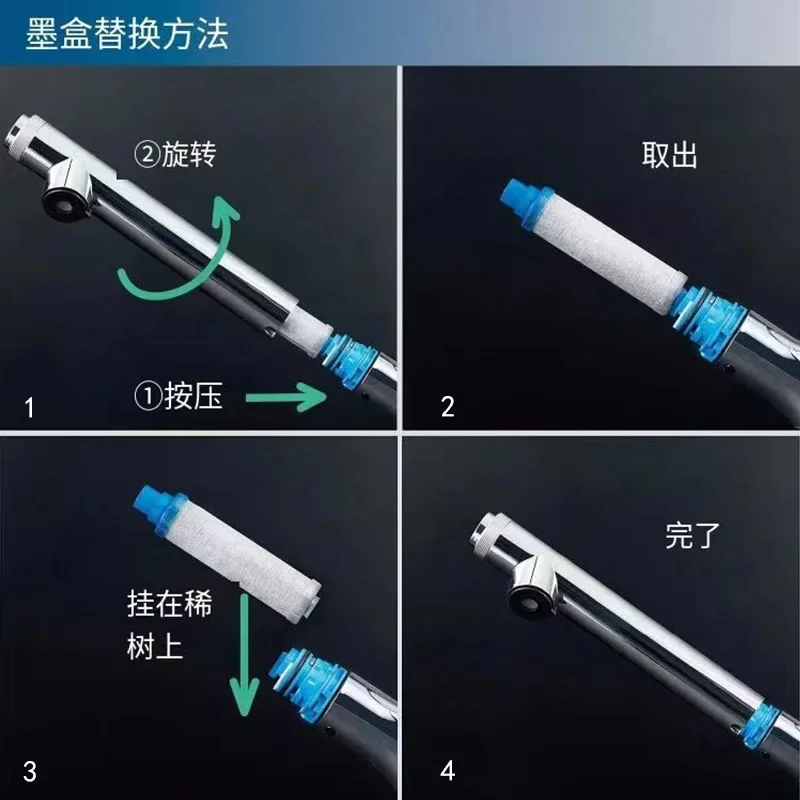 墨盒替换方法

②旋转

①按压

1

取出

2

挂在稀树上

3

完了

4