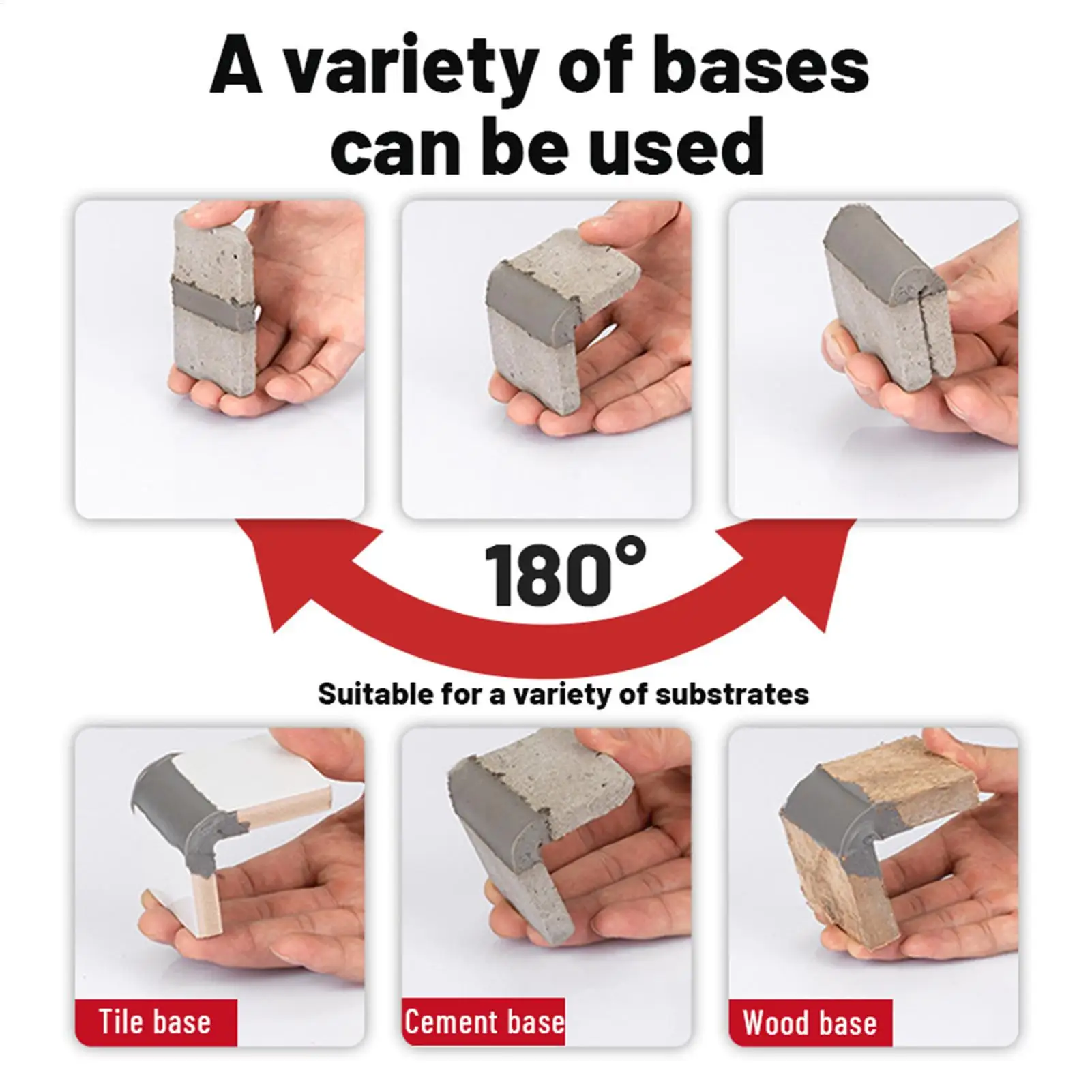 A variety of bases can be used

180°

Suitable for a variety of substrates

Tile base

Cement base

Wood base