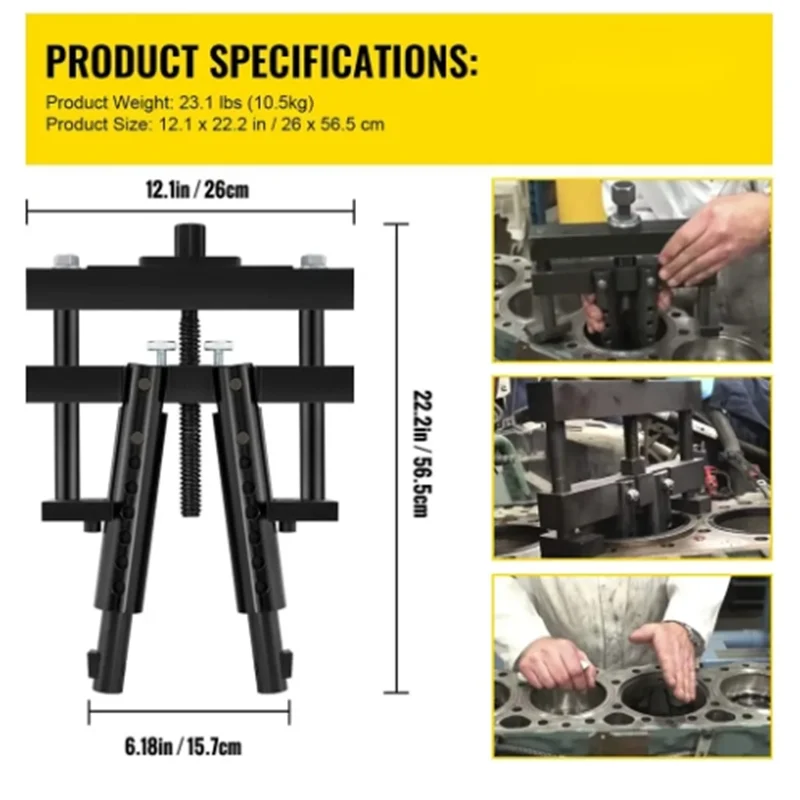 PRODUCT SPECIFICATIONS:
Product Weight: 23.1 lbs (10.5kg)
Product Size: 12.1 x 22.2 in / 26 x 56.5 cm

12.1in / 26cm

22.2in / 56.5cm

6.18in / 15.7cm