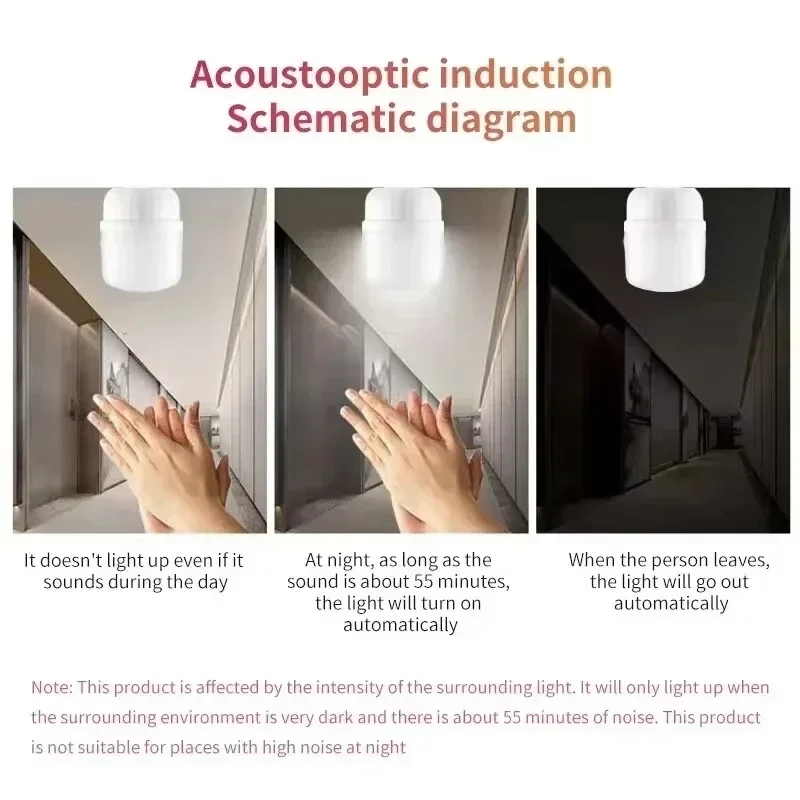 Acoustooptic induction
Schematic diagram

It doesn't light up even if it sounds during the day

At night, as long as the sound is about 55 minutes, the light will turn on automatically

When the person leaves, the light will go out automatically

Note: This product is affected by the intensity of the surrounding light. It will only light up when the surrounding environment is very dark and there is about 55 minutes of noise. This product is not suitable for places with high noise at night