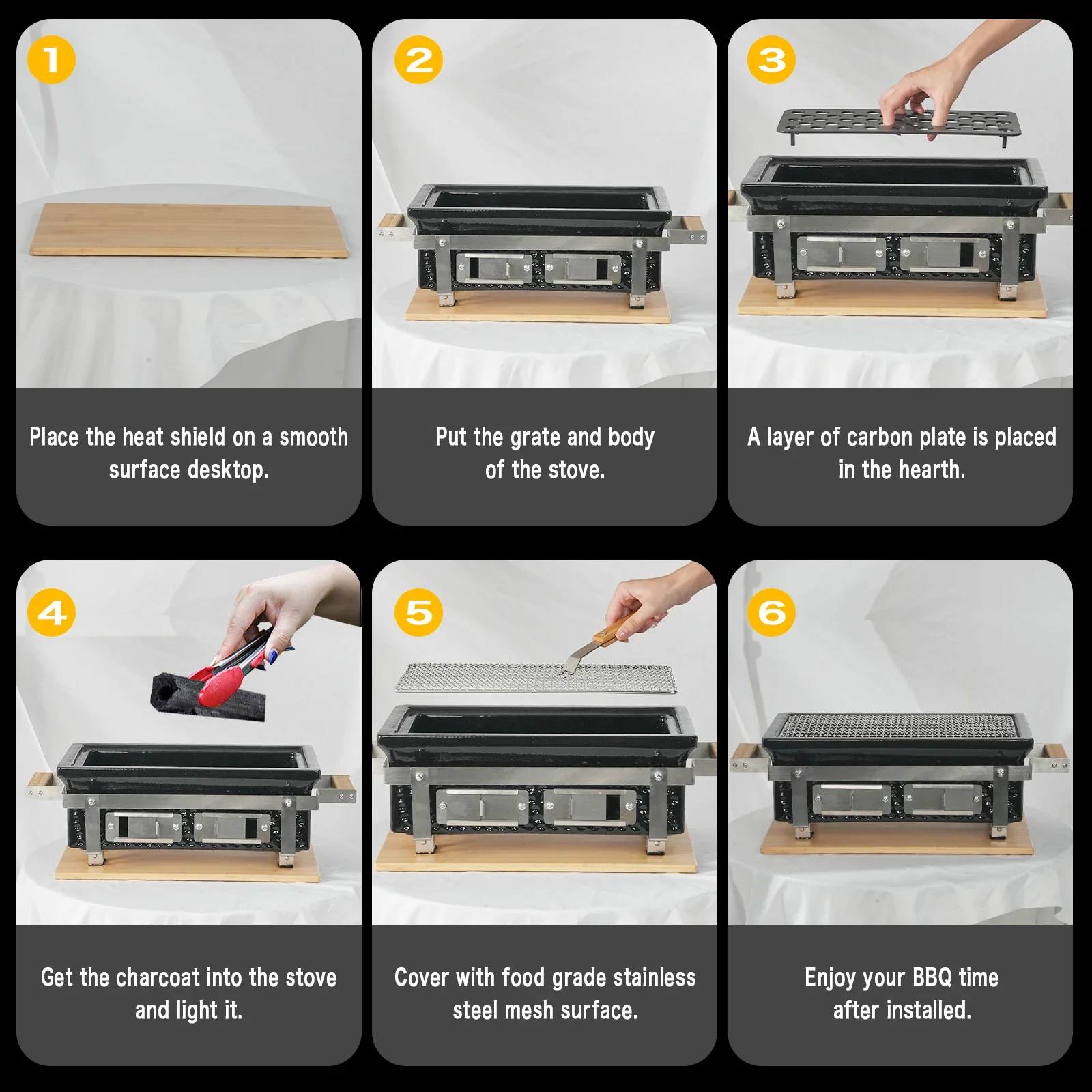 1

Place the heat shield on a smooth surface desktop.

2

Put the grate and body of the stove.

3

A layer of carbon plate is placed in the hearth.

4

Get the charcoat into the stove and light it.

5

Cover with food grade stainless steel mesh surface.

6

Enjoy your BBQ time after installed.