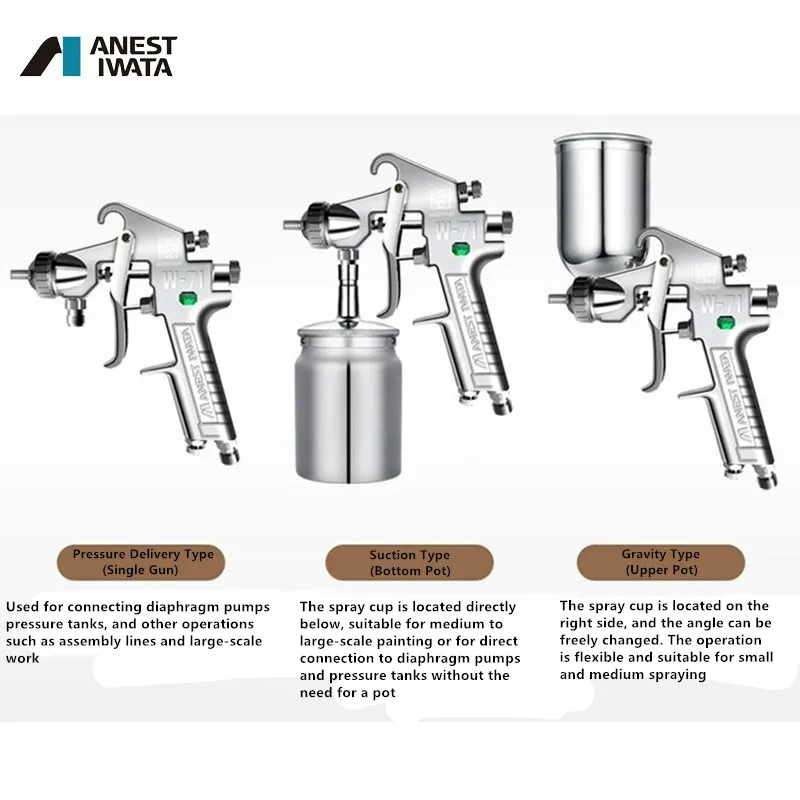 ANEST IWATA

W-71
ANEST IWATA

W-71
ANEST IWATA

W-71
ANEST IWATA

Pressure Delivery Type (Single Gun)

Used for connecting diaphragm pumps pressure tanks, and other operations such as assembly lines and large-scale work

Suction Type (Bottom Pot)

The spray cup is located directly below, suitable for medium to large-scale painting or for direct connection to diaphragm pumps and pressure tanks without the need for a pot

Gravity Type (Upper Pot)

The spray cup is located on the right side, and the angle can be freely changed. The operation is flexible and suitable for small and medium spraying