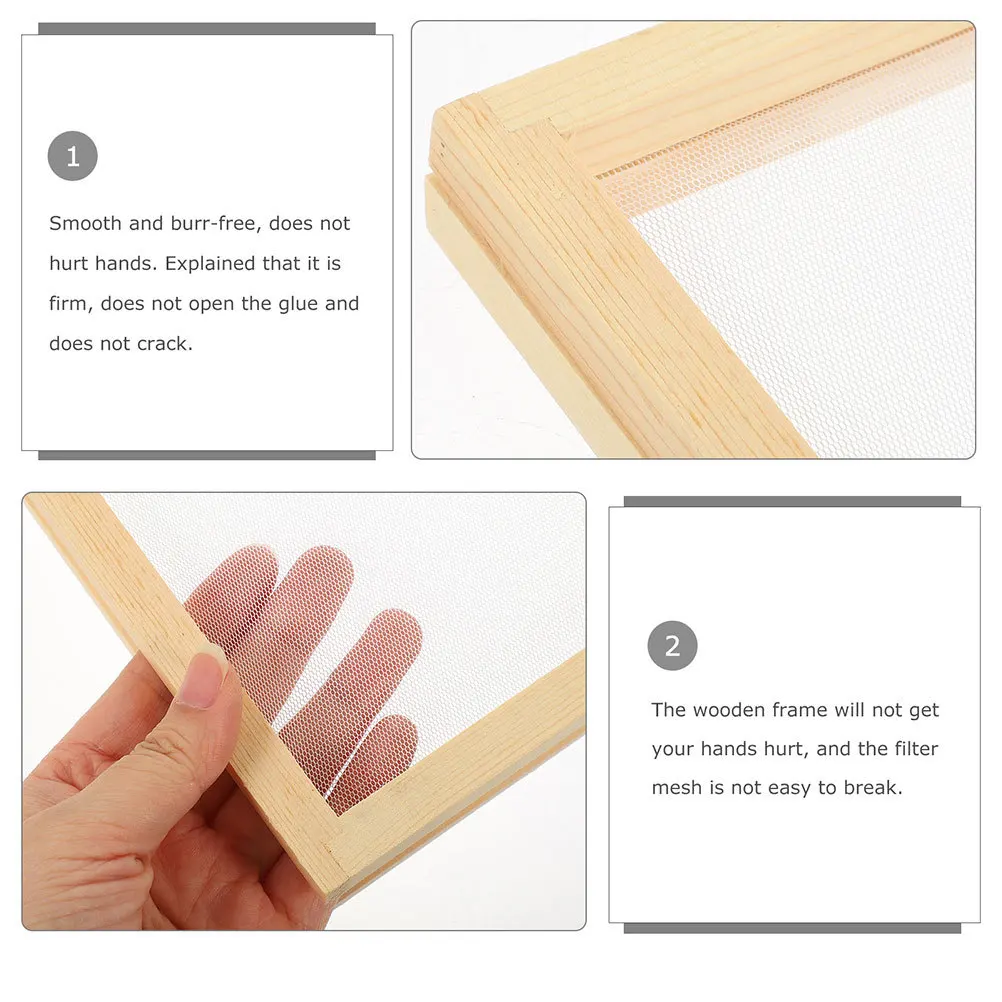 1

Smooth and burr-free, does not hurt hands. Explained that it is firm, does not open the glue and does not crack.

2

The wooden frame will not get your hands hurt, and the filter mesh is not easy to break.