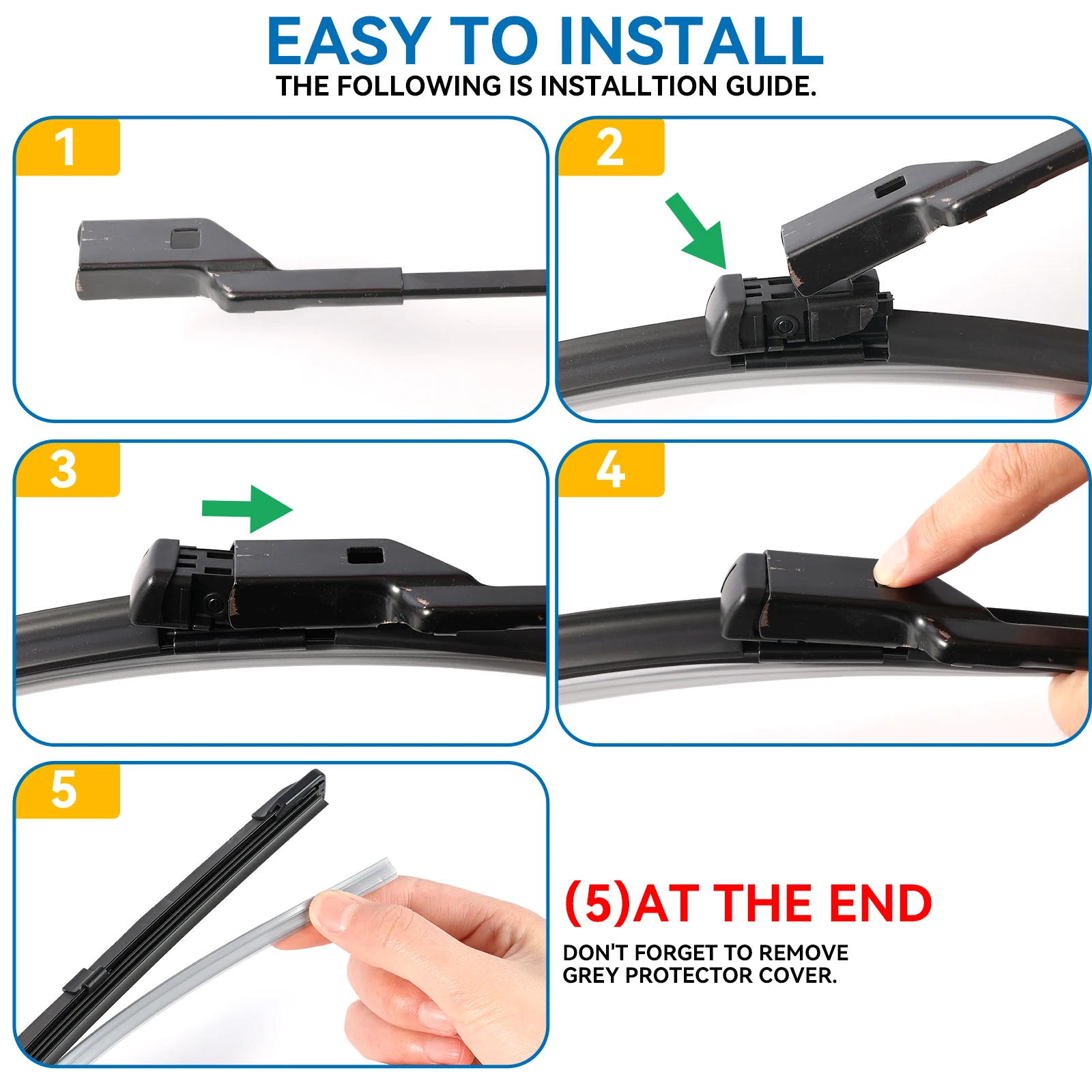 EASY TO INSTALL
THE FOLLOWING IS INSTALLTION GUIDE.

1

2

3

4

5

(5)AT THE END

DON'T FORGET TO REMOVE GREY PROTECTOR COVER.