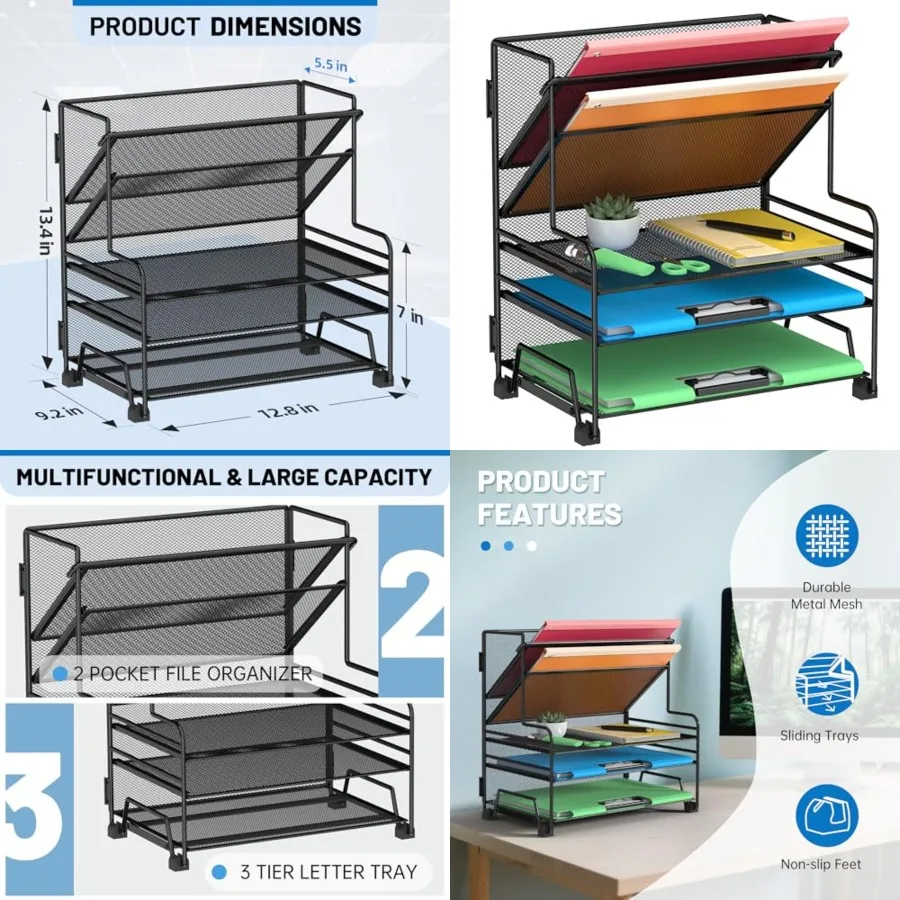 PRODUCT DIMENSIONS

5.5 in

13.4 in

7 in

9.2 in

12.8 in

MULTIFUNCTIONAL & LARGE CAPACITY

2

2 POCKET FILE ORGANIZER

3

3 TIER LETTER TRAY

PRODUCT FEATURES

Durable Metal Mesh

Sliding Trays

Non-slip Feet