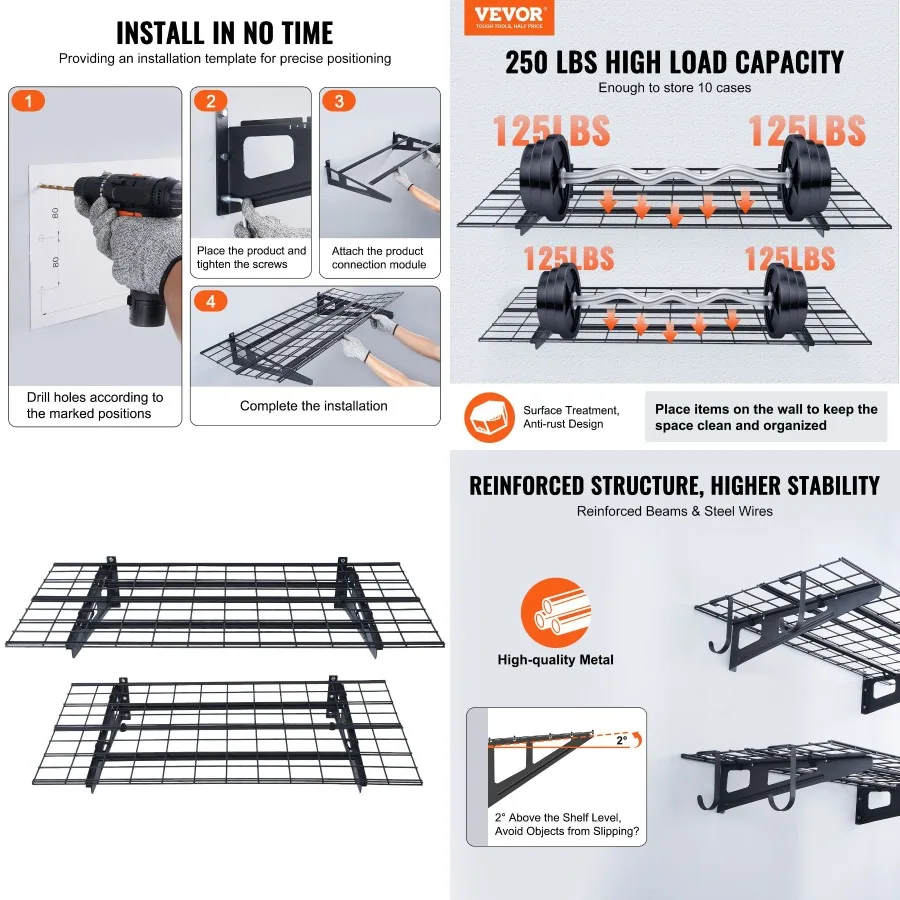 INSTALL IN NO TIME

Providing an installation template for precise positioning

1

80

80

Drill holes according to the marked positions

2

Place the product and tighten the screws

3

Attach the product connection module

4

Complete the installation

VEVOR
TOUGH TOOLS, HALF PRICE

250 LBS HIGH LOAD CAPACITY

Enough to store 10 cases

125LBS

125LBS

125LBS

125LBS

Surface Treatment, Anti-rust Design

Place items on the wall to keep the space clean and organized

REINFORCED STRUCTURE, HIGHER STABILITY

Reinforced Beams & Steel Wires

High-quality Metal

2°

2° Above the Shelf Level, Avoid Objects from Slipping?