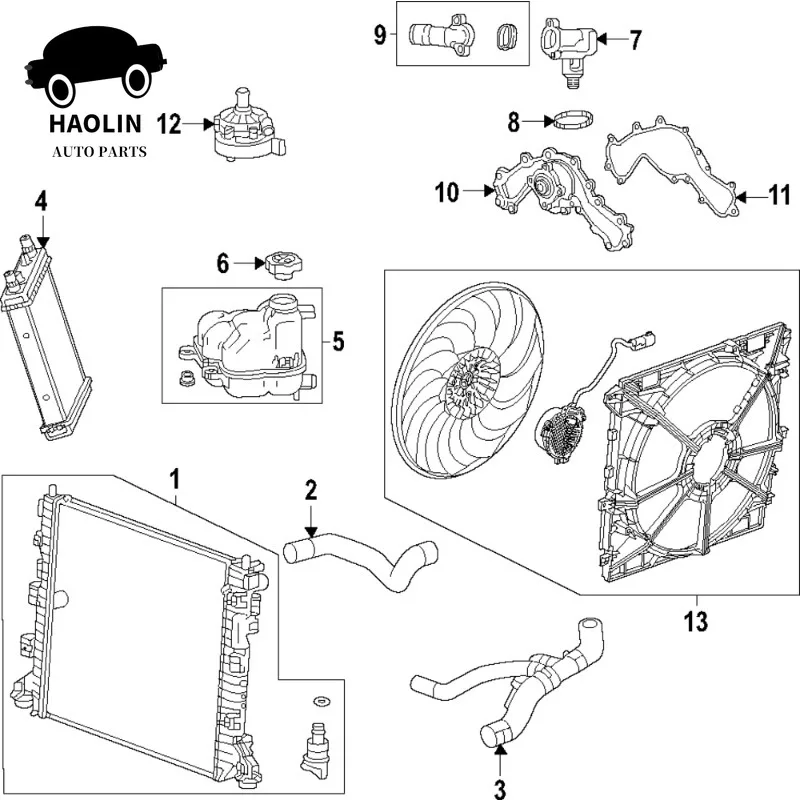 HAOLIN
AUTO PARTS

9
7
12
8
10
11
4
6
5
1
2
13
3