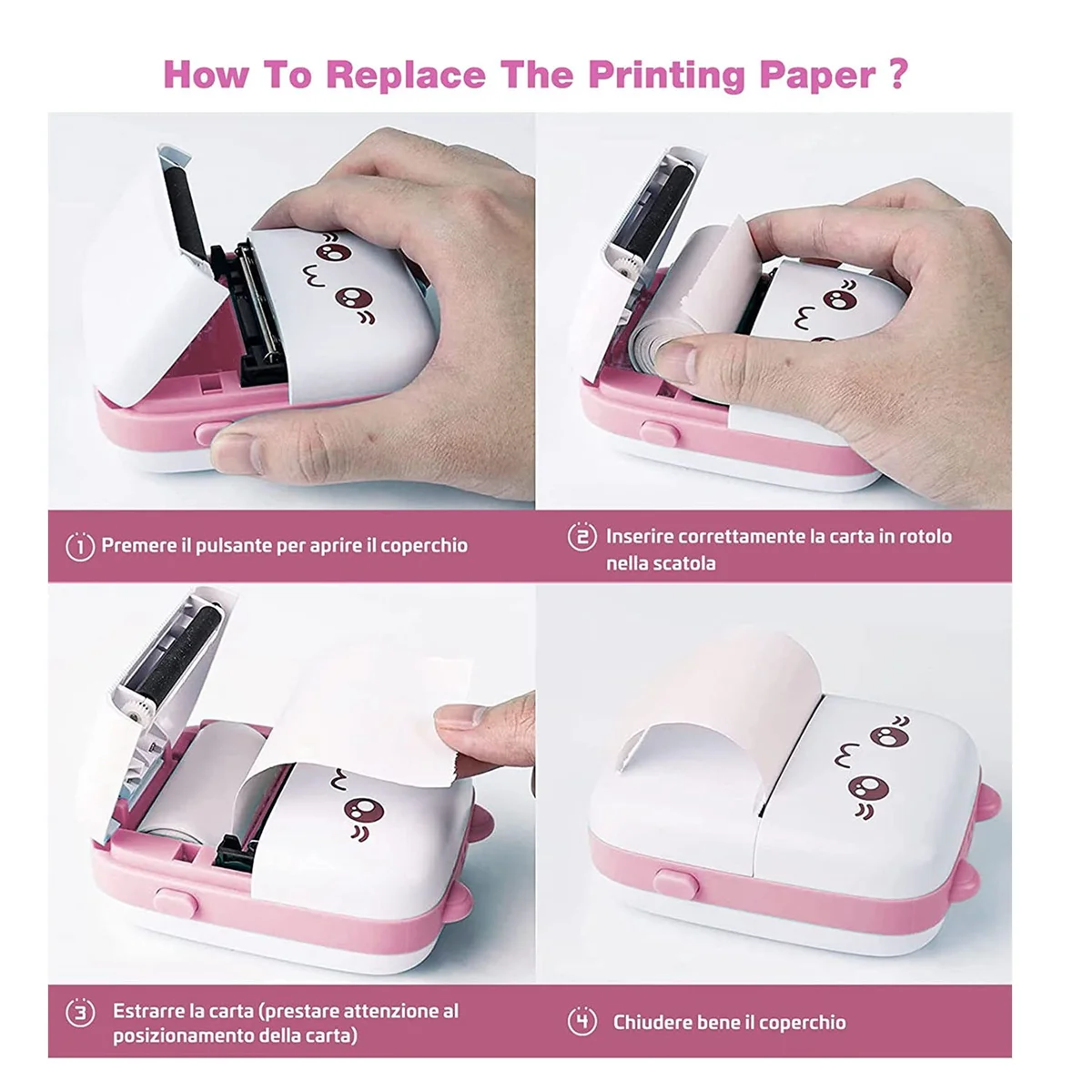 How To Replace The Printing Paper ?

1 Premere il pulsante per aprire il coperchio

2 Inserire correttamente la carta in rotolo nella scatola

3 Estrarre la carta (prestare attenzione al posizionamento della carta)

4 Chiudere bene il coperchio