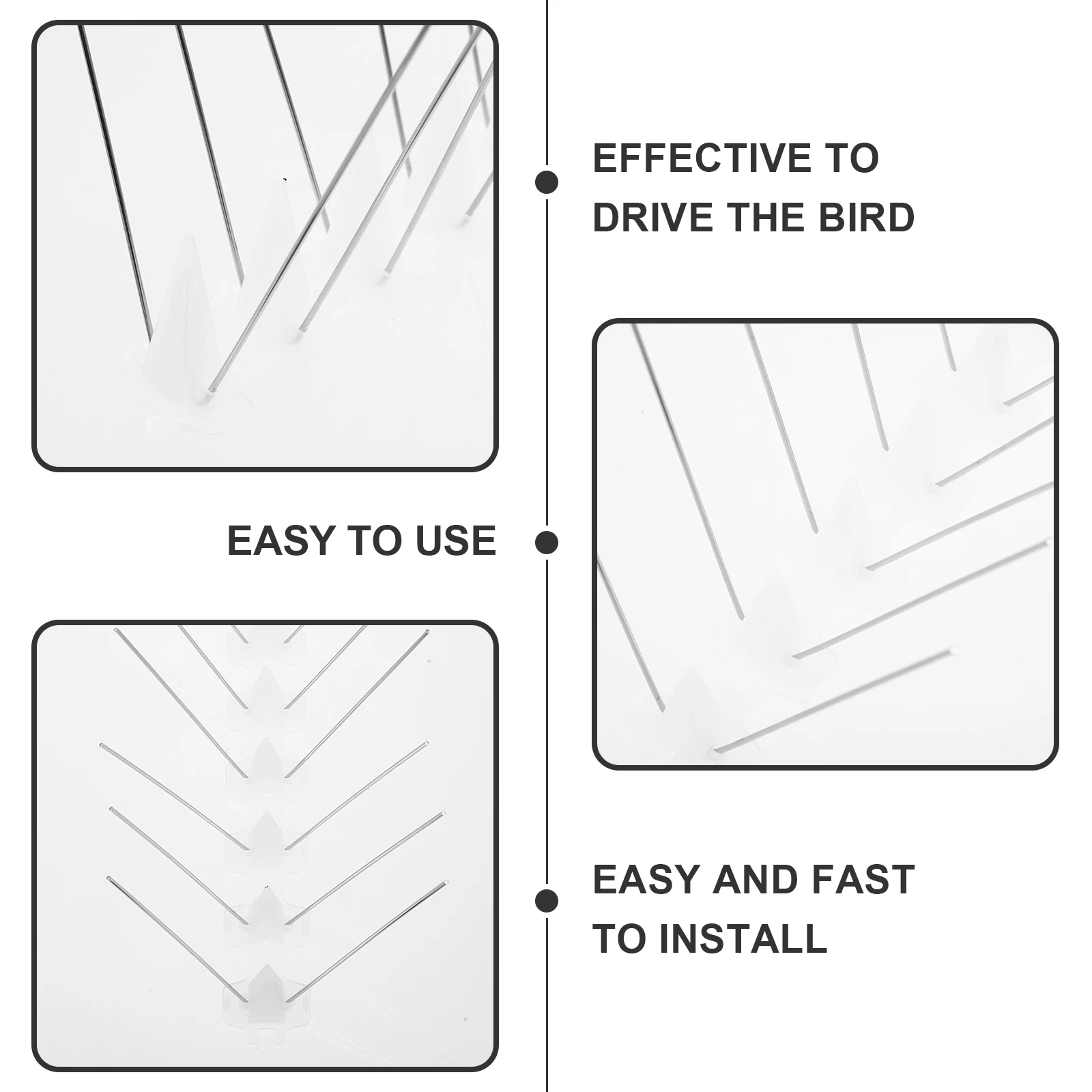 EFFECTIVE TO DRIVE THE BIRD

EASY TO USE

EASY AND FAST TO INSTALL