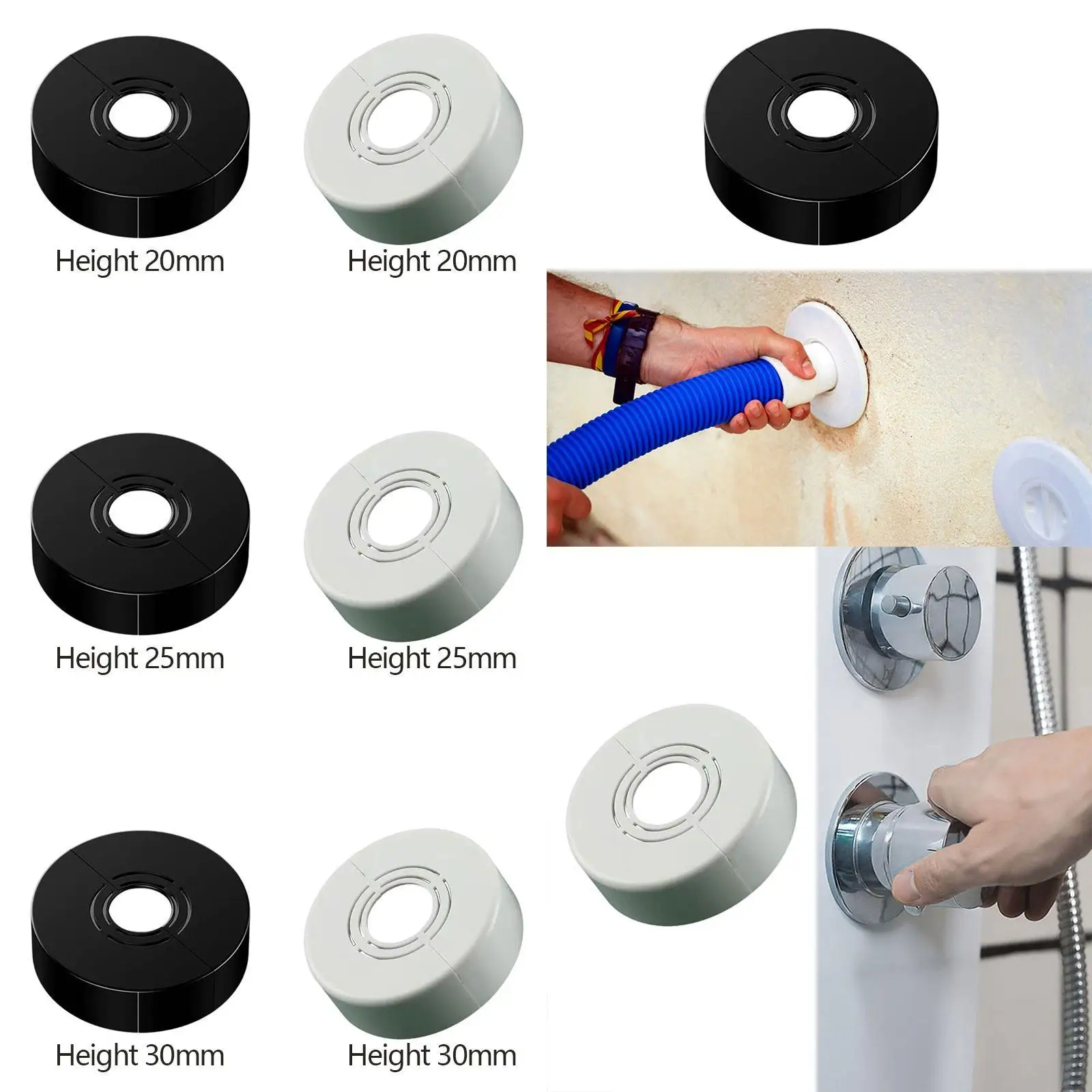 Height 20mm

Height 20mm

Height 25mm

Height 25mm

Height 30mm

Height 30mm