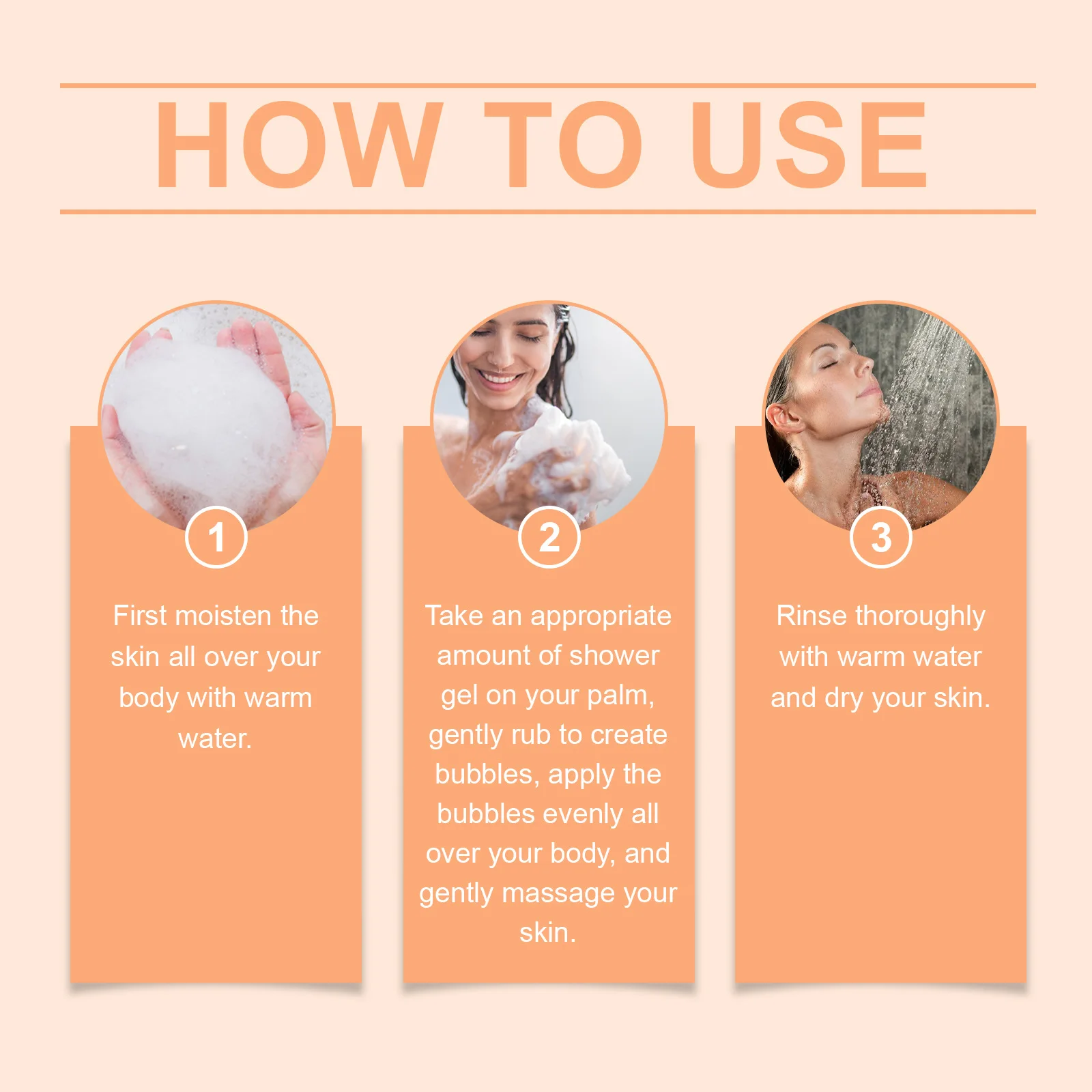 HOW TO USE

1

First moisten the skin all over your body with warm water.

2

Take an appropriate amount of shower gel on your palm, gently rub to create bubbles, apply the bubbles evenly all over your body, and gently massage your skin.

3

Rinse thoroughly with warm water and dry your skin.